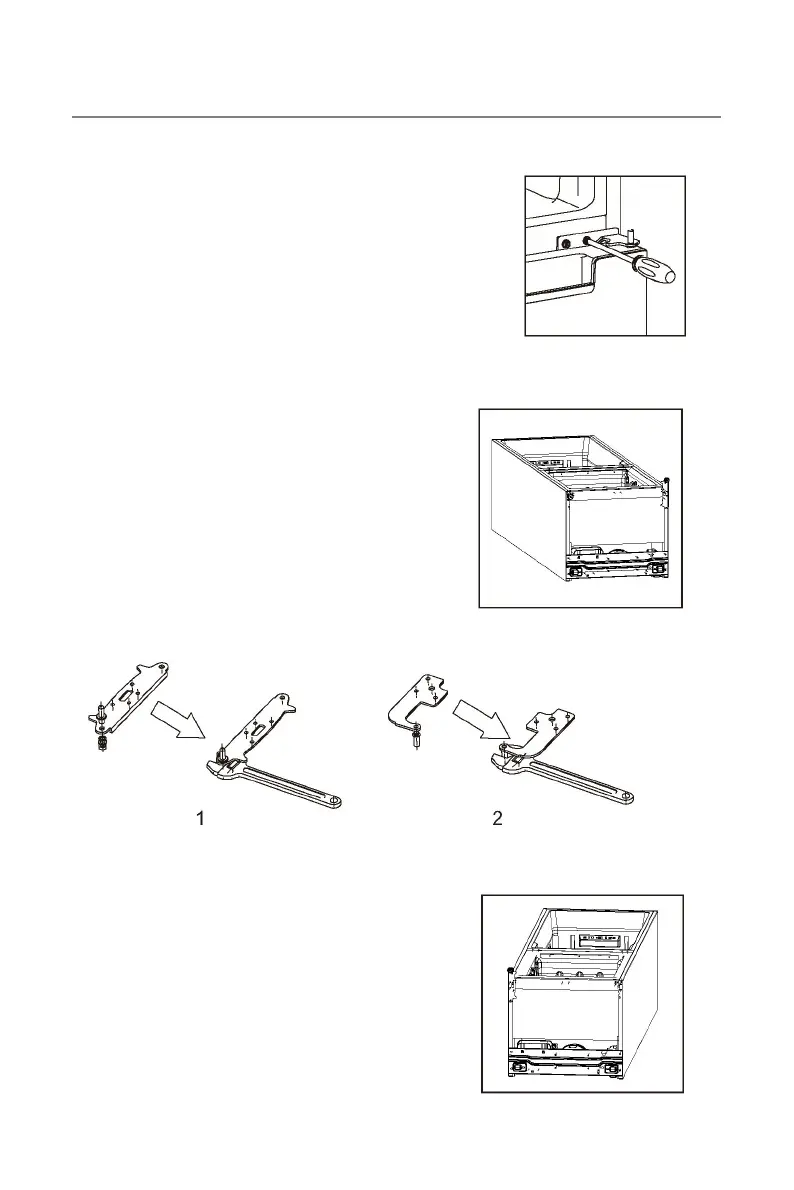 1

2