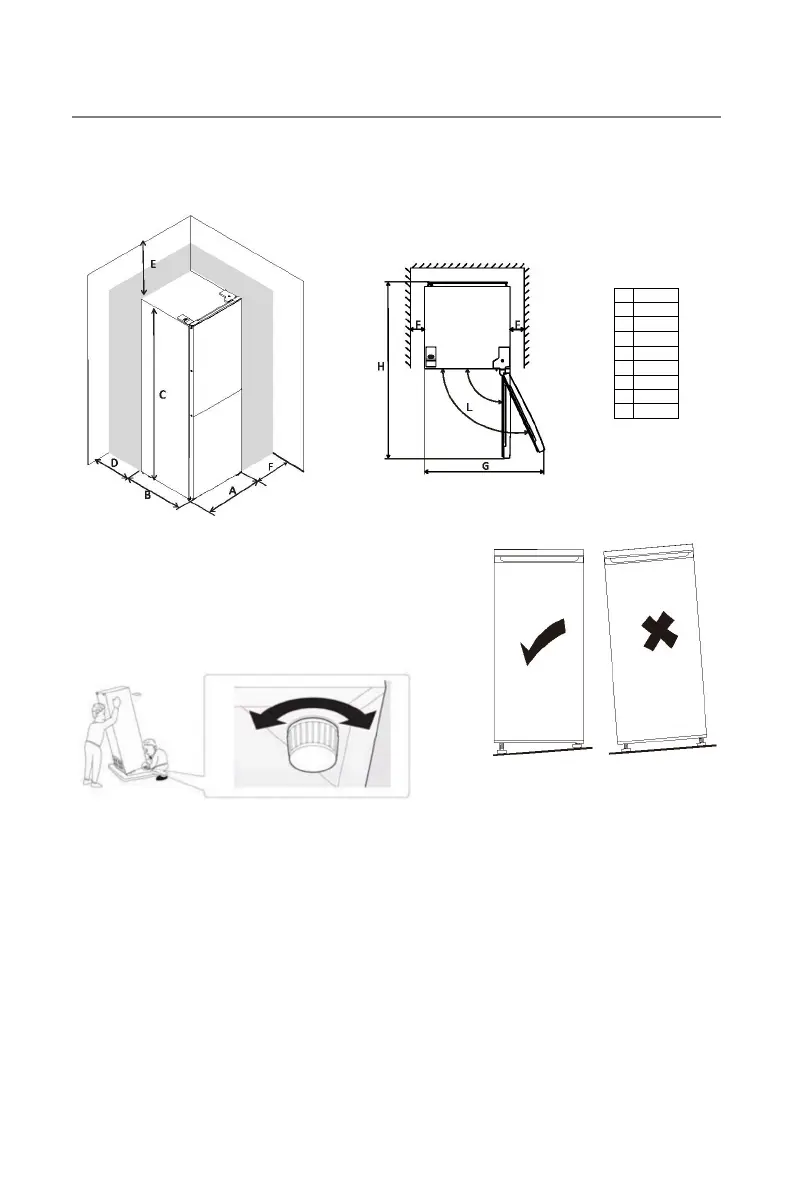 E

C

D

B

A

F

H

F

F

L

G