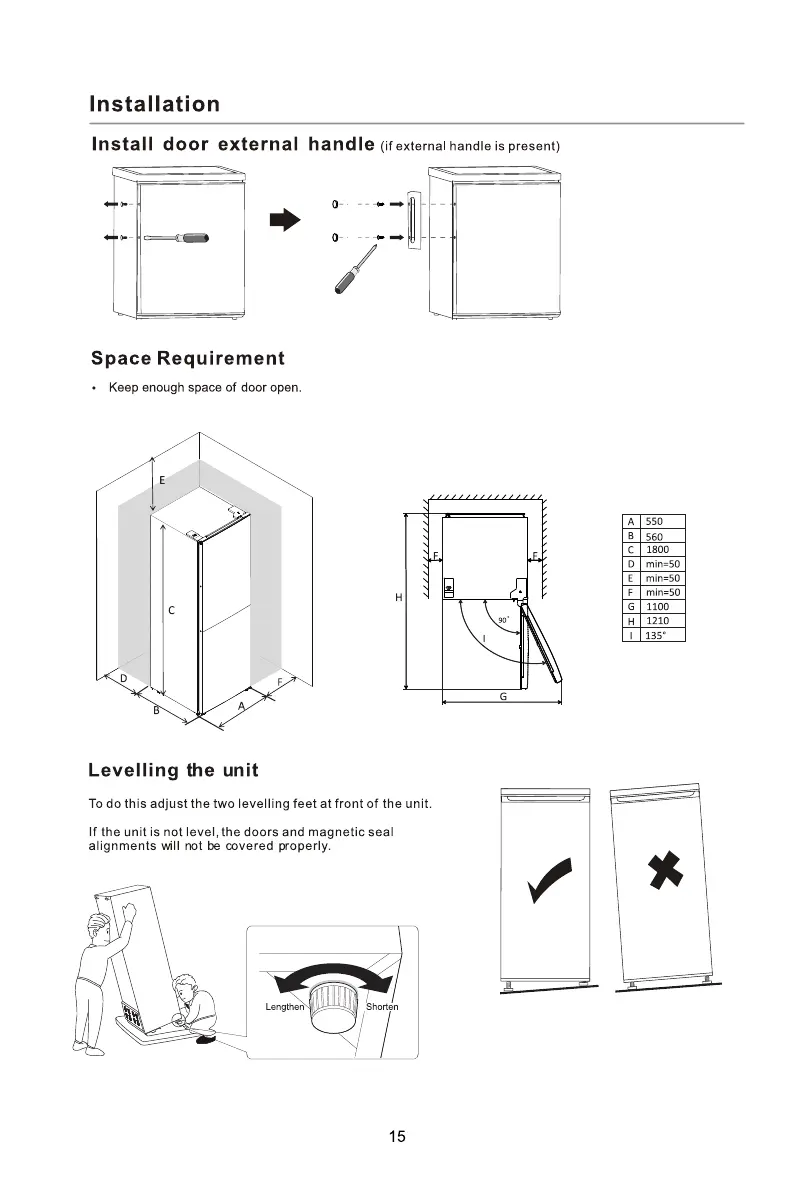 Installation

Install door external handle (if external handle is present)

Space Requirement

• Keep enough space of door open.

E

C

D

B

A

F

F

F

H

90°

I

G

| A | 550 |
|---|---|
| B | 560 |
| C | 1800 |
| D | min=50 |
| E | min=50 |
| F | min=50 |
| G | 1100 |
| H | 1210 |
| I | 135° |

Levelling the unit

To do this adjust the two levelling feet at front of the unit.

If the unit is not level, the doors and magnetic seal alignments will not be covered properly.

Lengthen

Shorten

15