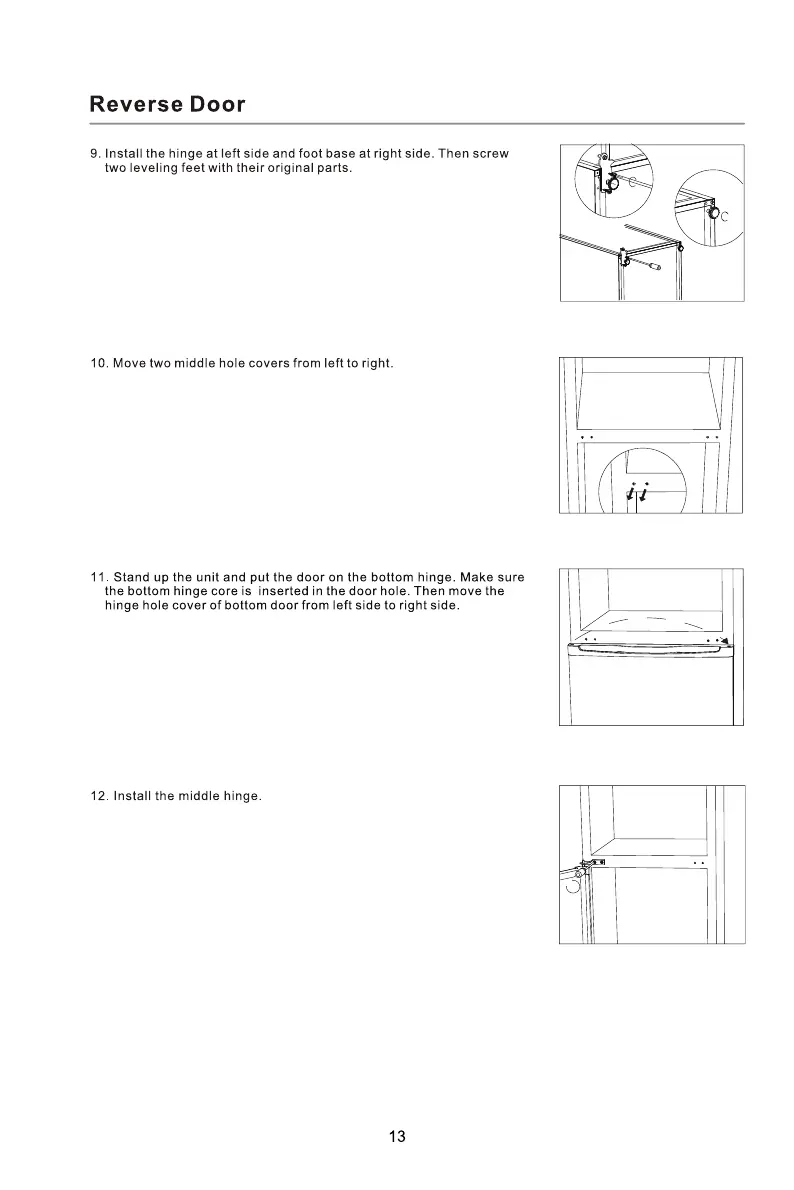 Reverse Door

9. Install the hinge at left side and foot base at right side. Then screw two leveling feet with their original parts.

10. Move two middle hole covers from left to right.

11. Stand up the unit and put the door on the bottom hinge. Make sure the bottom hinge core is inserted in the door hole. Then move the hinge hole cover of bottom door from left side to right side.

12. Install the middle hinge.

13