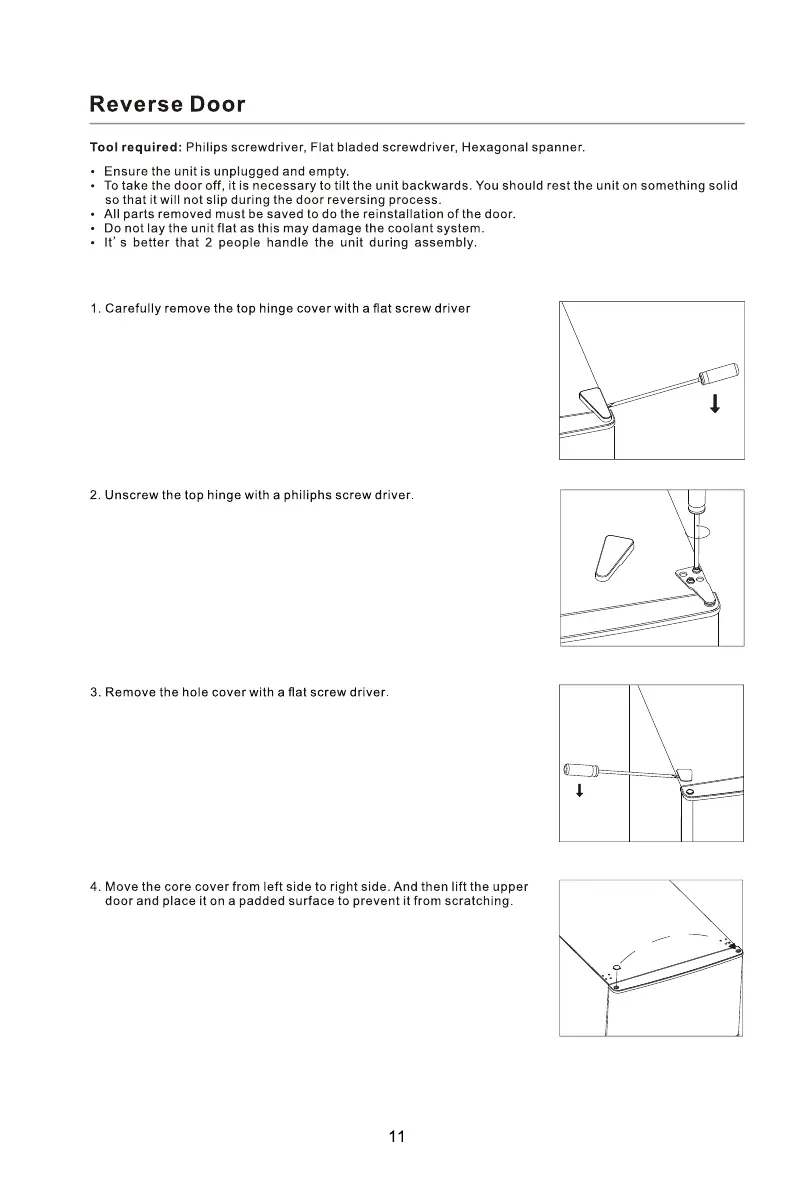 Reverse Door

Tool required: Philips screwdriver, Flat bladed screwdriver, Hexagonal spanner.

• Ensure the unit is unplugged and empty.
• To take the door off, it is necessary to tilt the unit backwards. You should rest the unit on something solid so that it will not slip during the door reversing process.
• All parts removed must be saved to do the reinstallation of the door.
• Do not lay the unit flat as this may damage the coolant system.
• It' s better that 2 people handle the unit during assembly.

1. Carefully remove the top hinge cover with a flat screw driver

2. Unscrew the top hinge with a philiphs screw driver.

3. Remove the hole cover with a flat screw driver.

4. Move the core cover from left side to right side. And then lift the upper door and place it on a padded surface to prevent it from scratching.

11