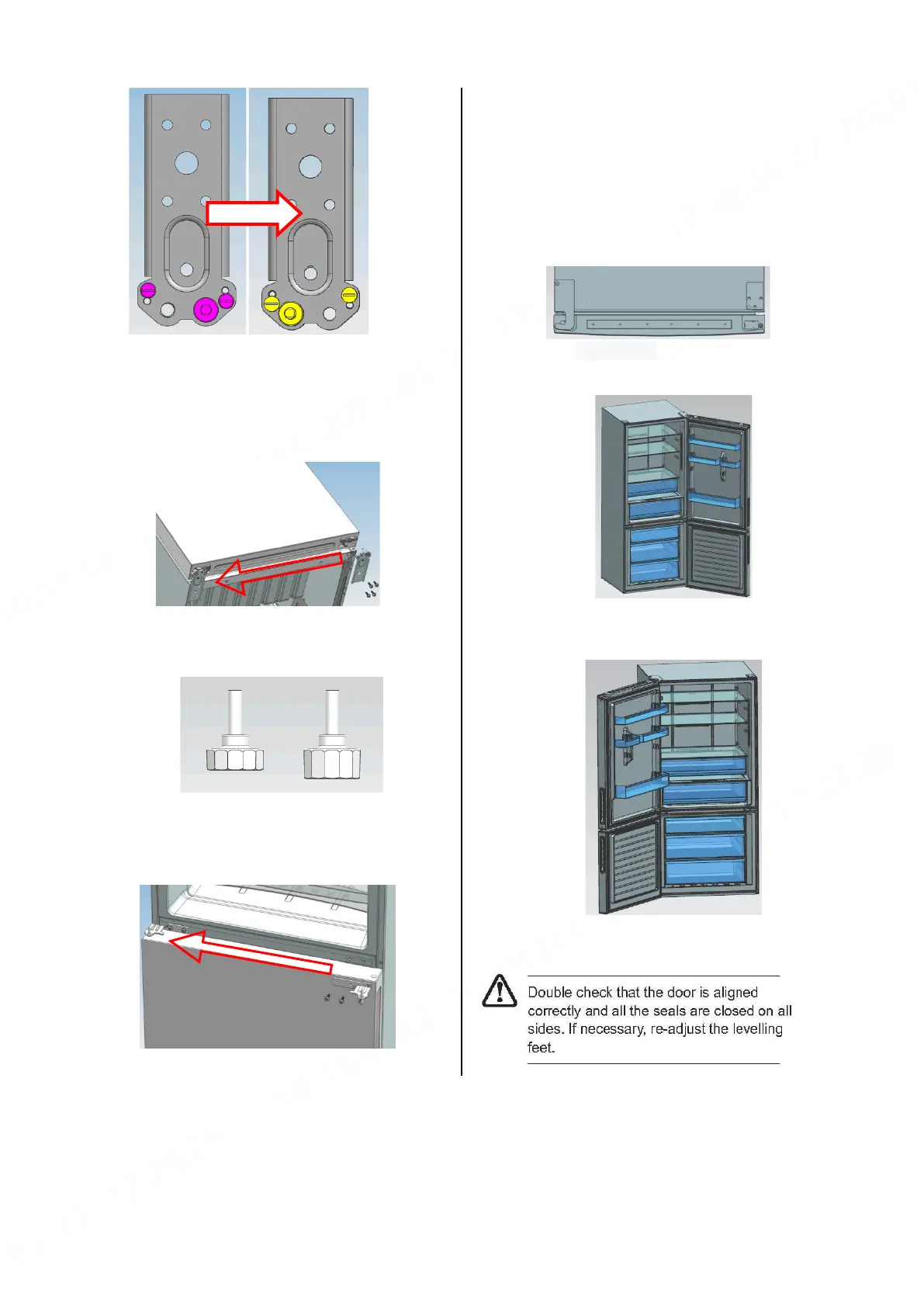 Double check that the door is aligned correctly and all the seals are closed on all sides. If necessary, re-adjust the levelling feet.