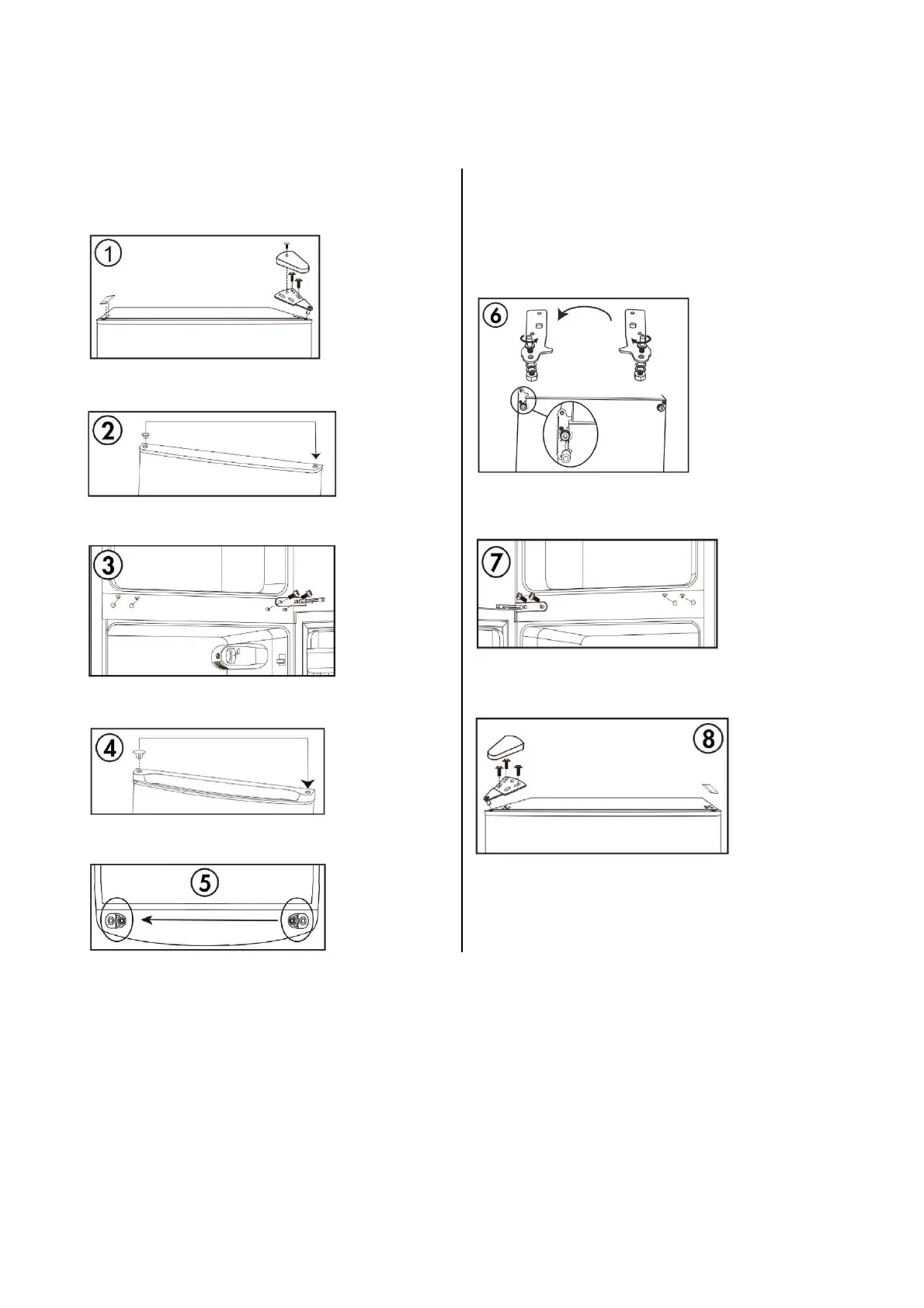 1

2

3

4

5

6

7

8