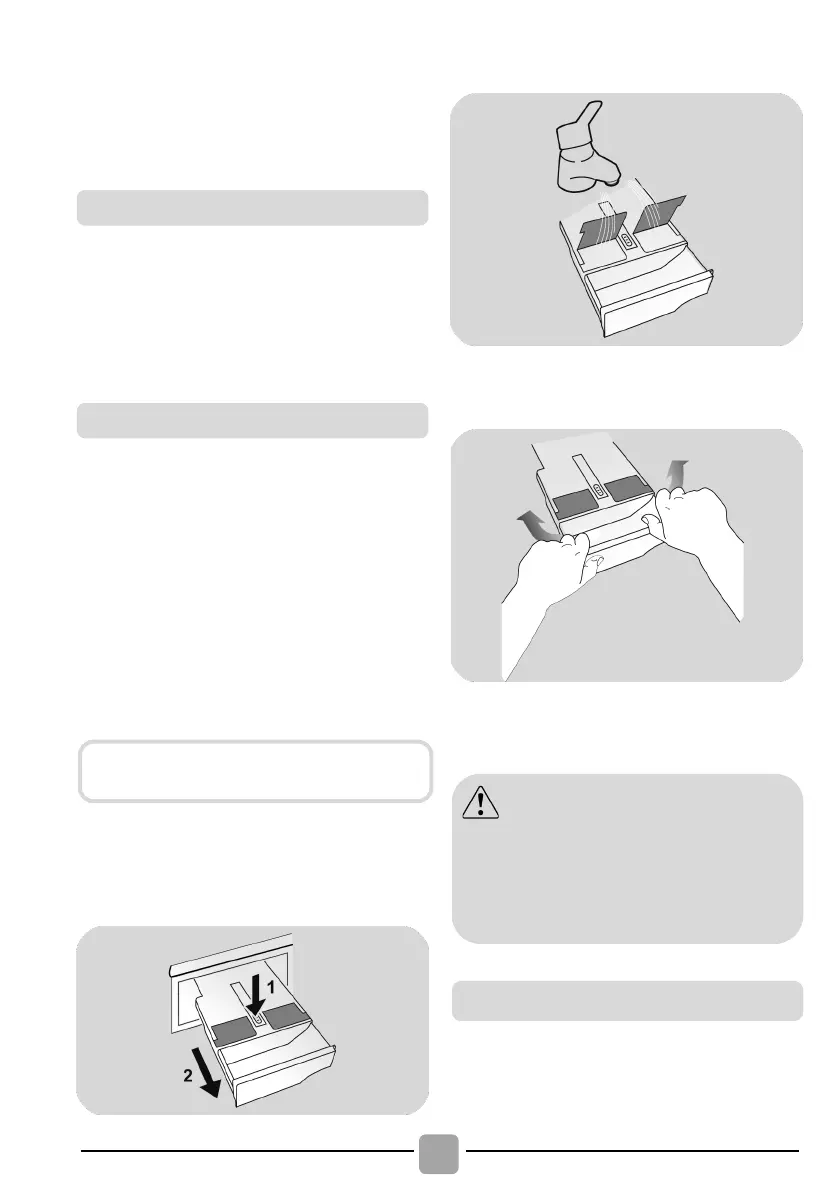 1

2