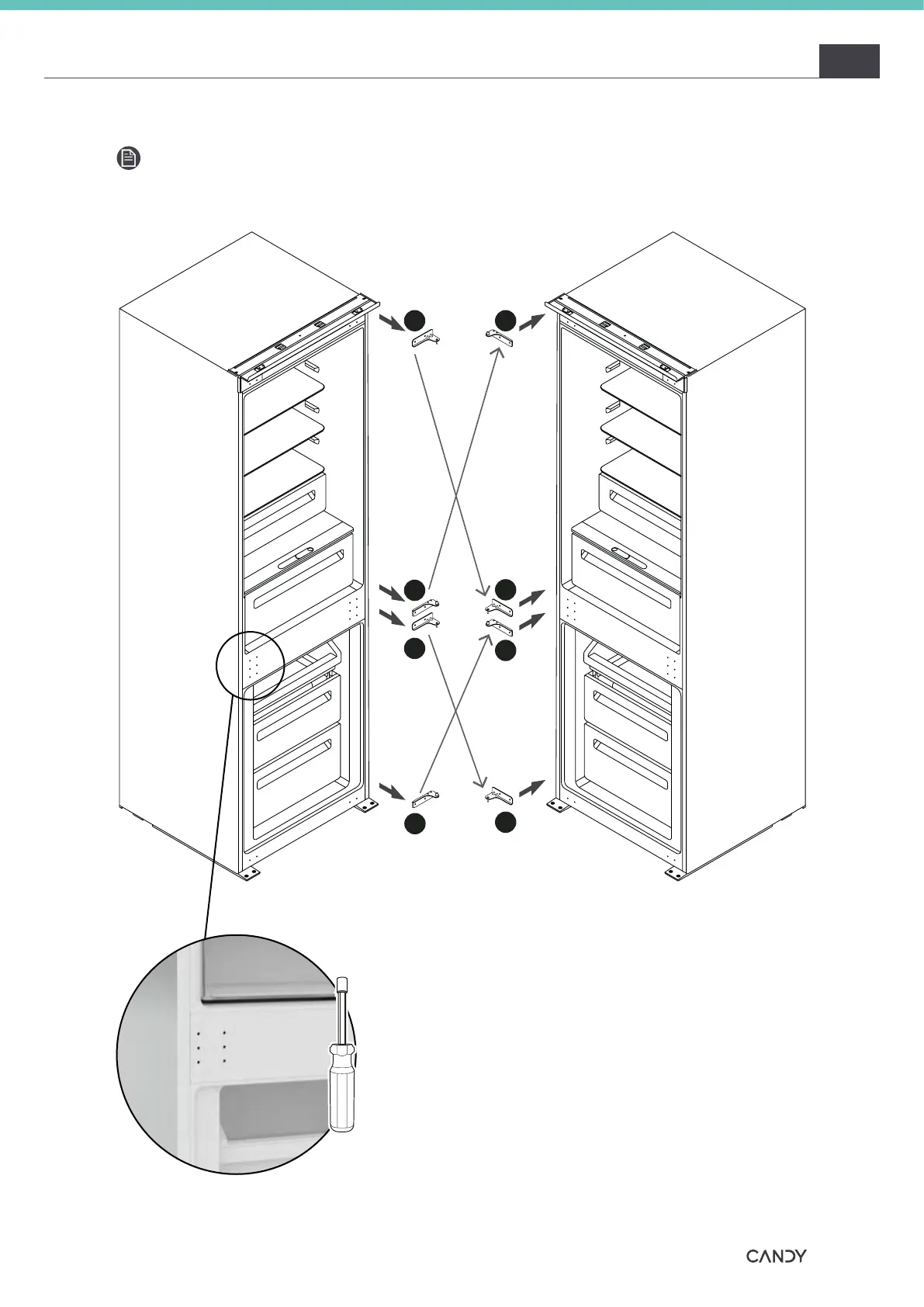 CANDY