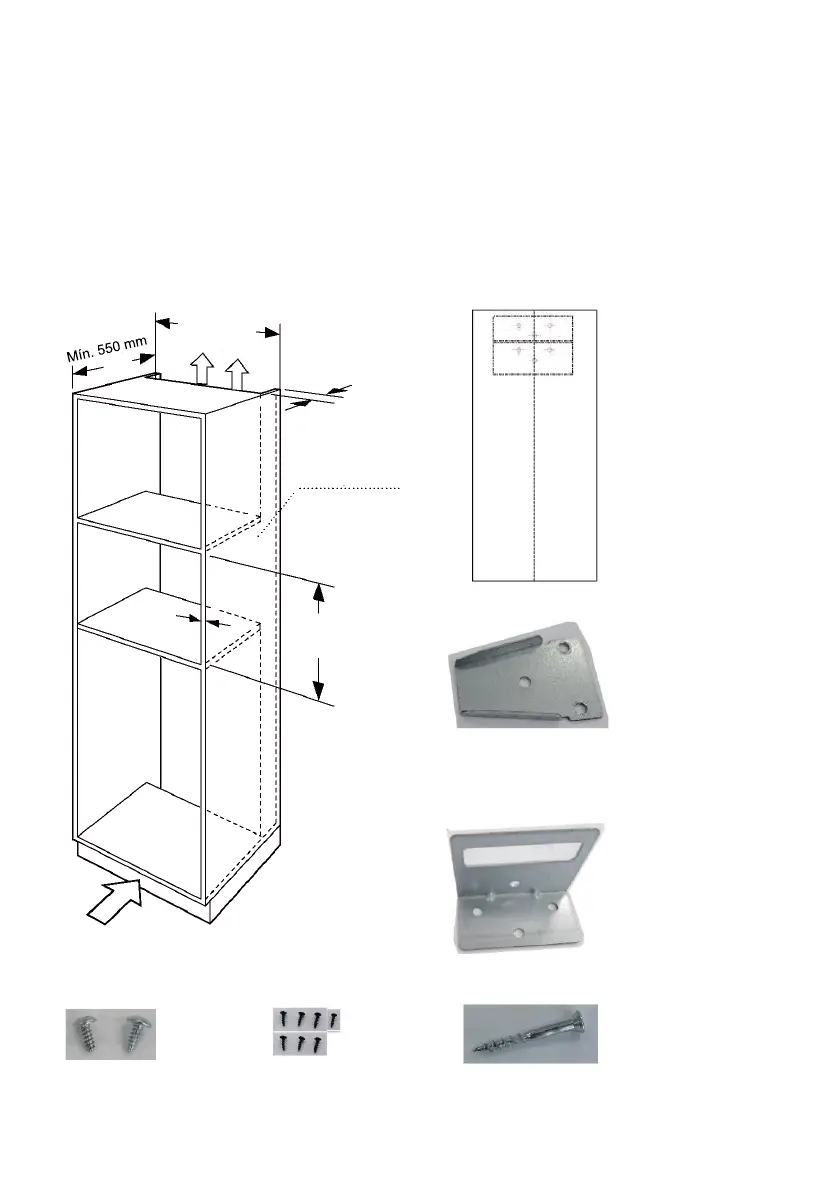 Mín. 550 mm