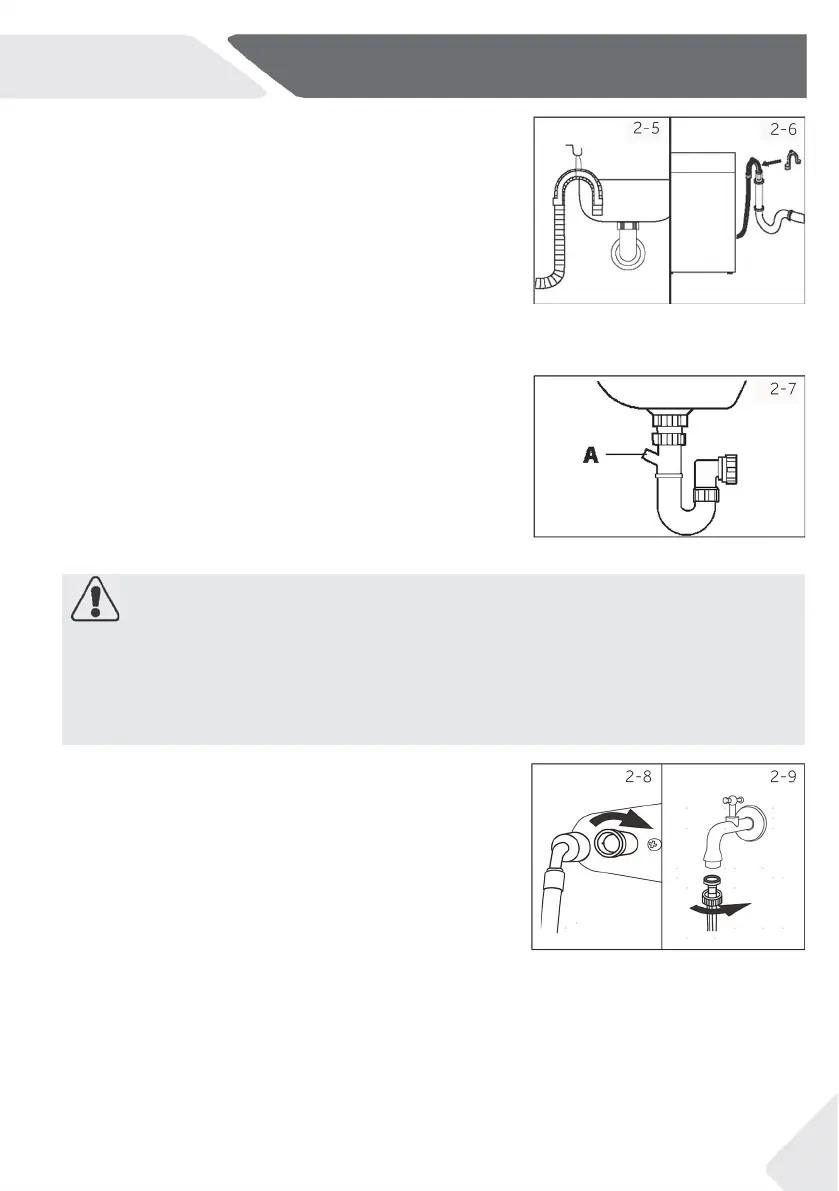 2-5

2-6

2-7

A

2-8

2-9