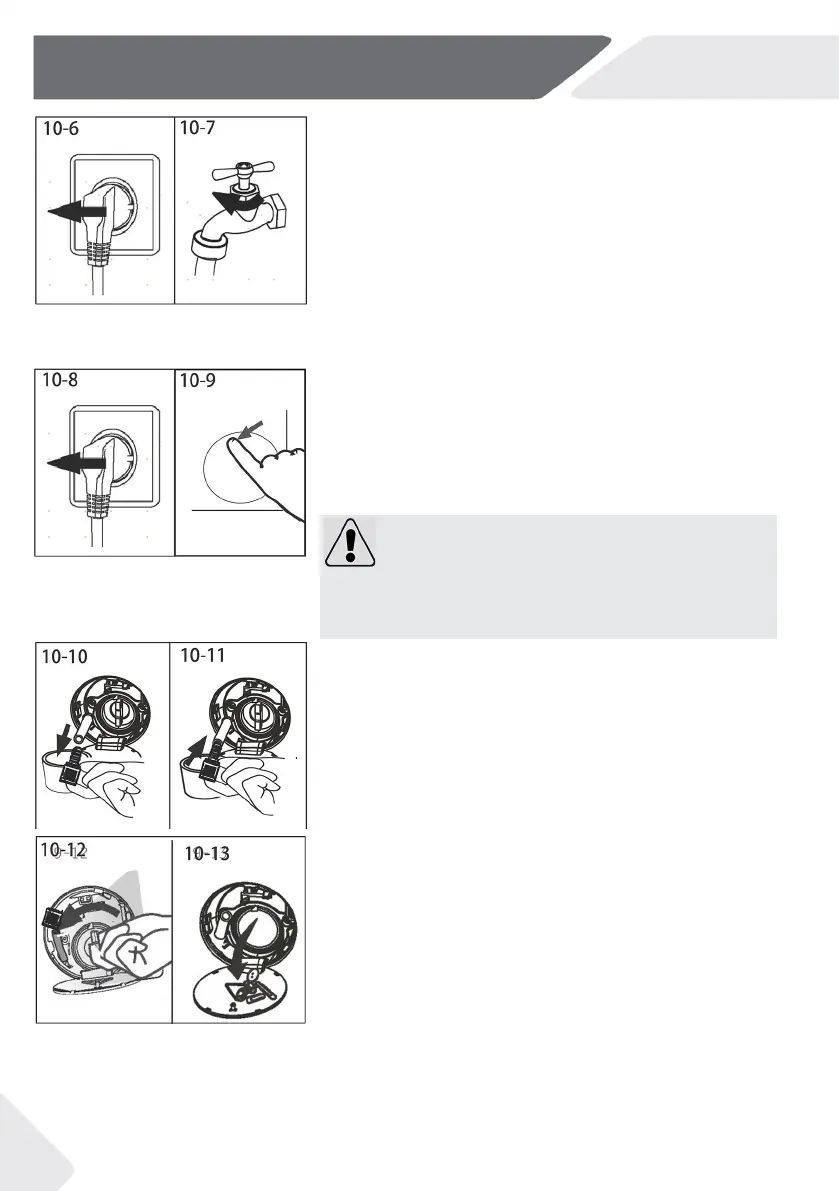 10-6

10-7

10-8

10-9

10-10

10-11

10-12

10-13