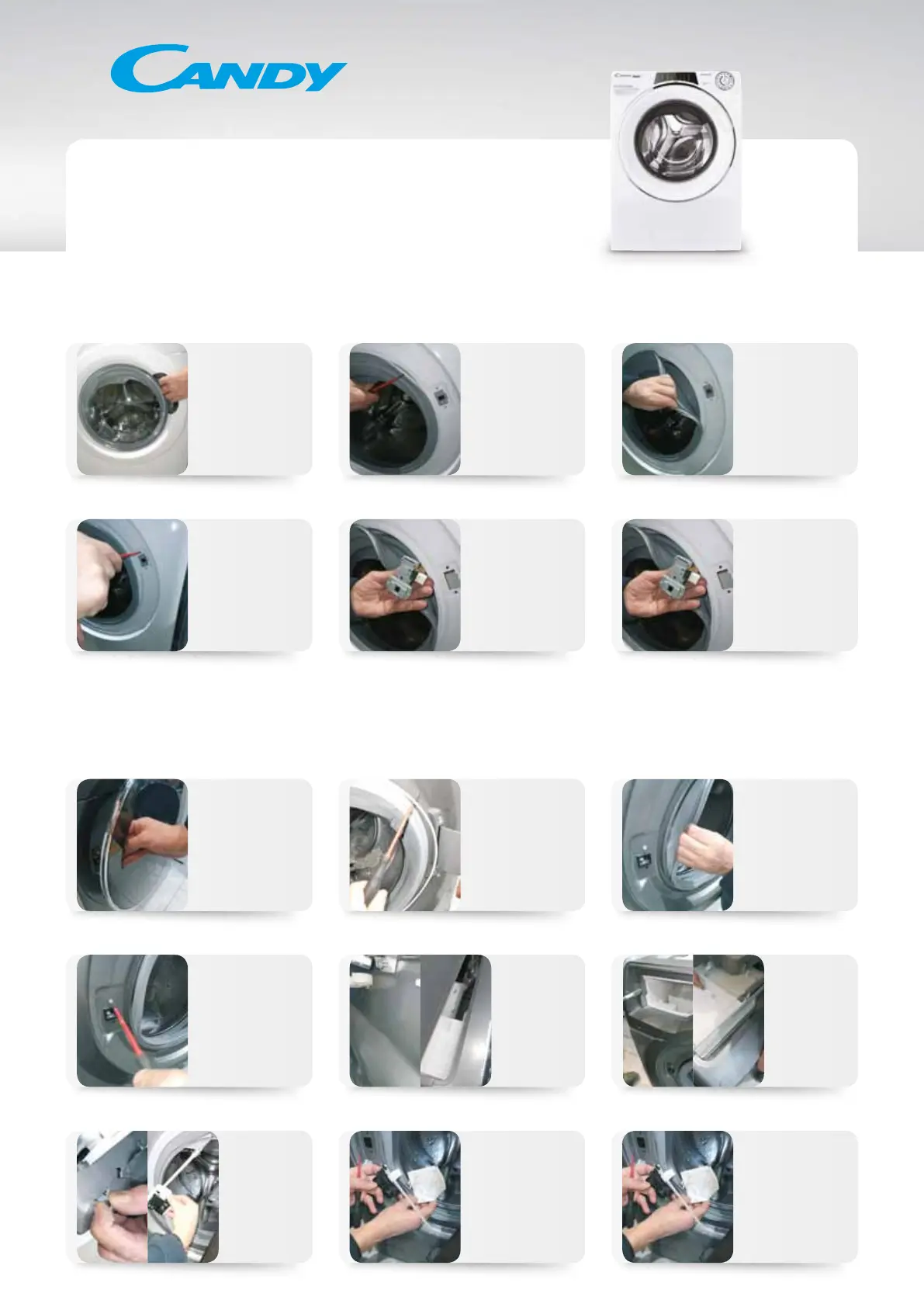 CANDY