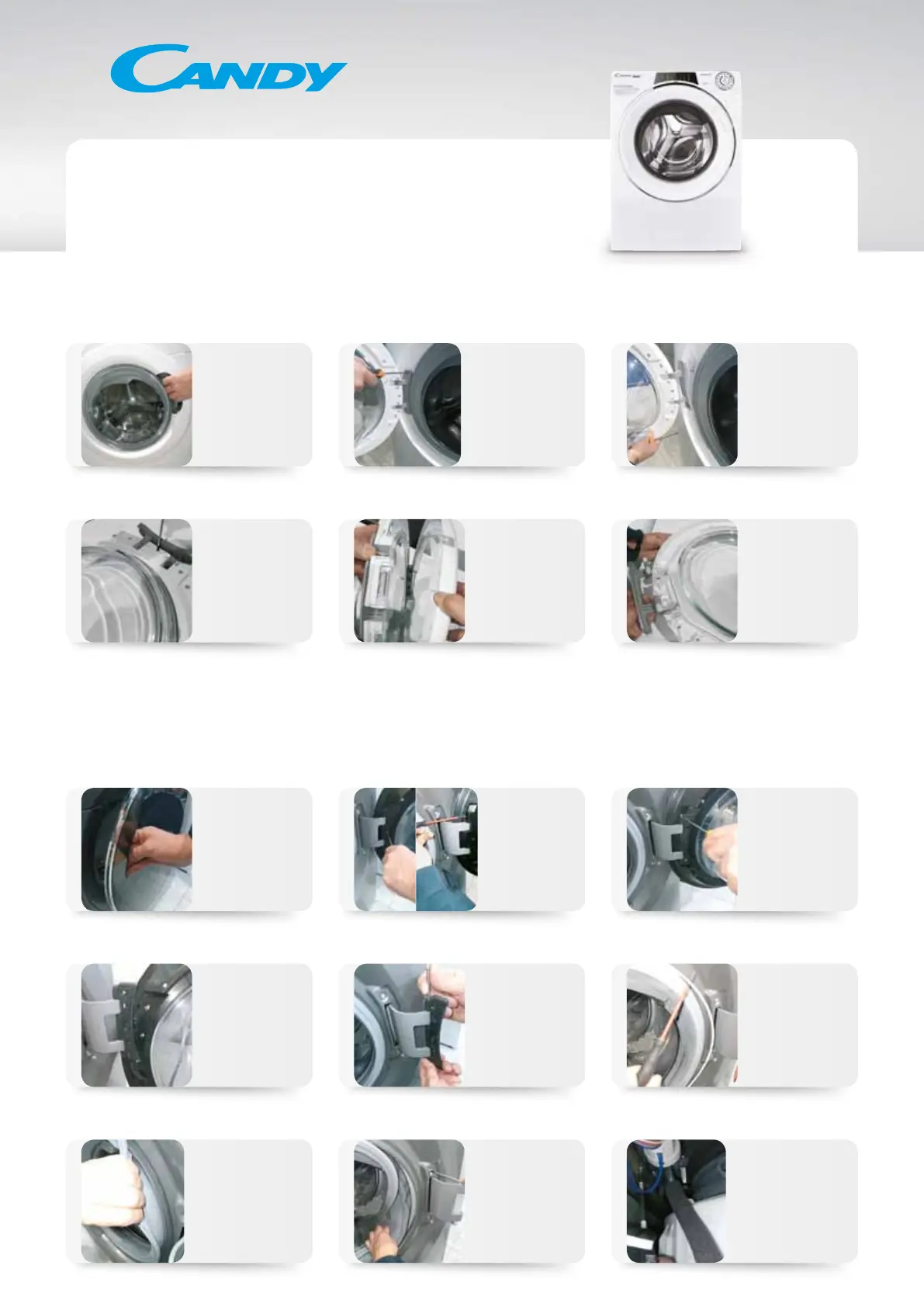 CANDY