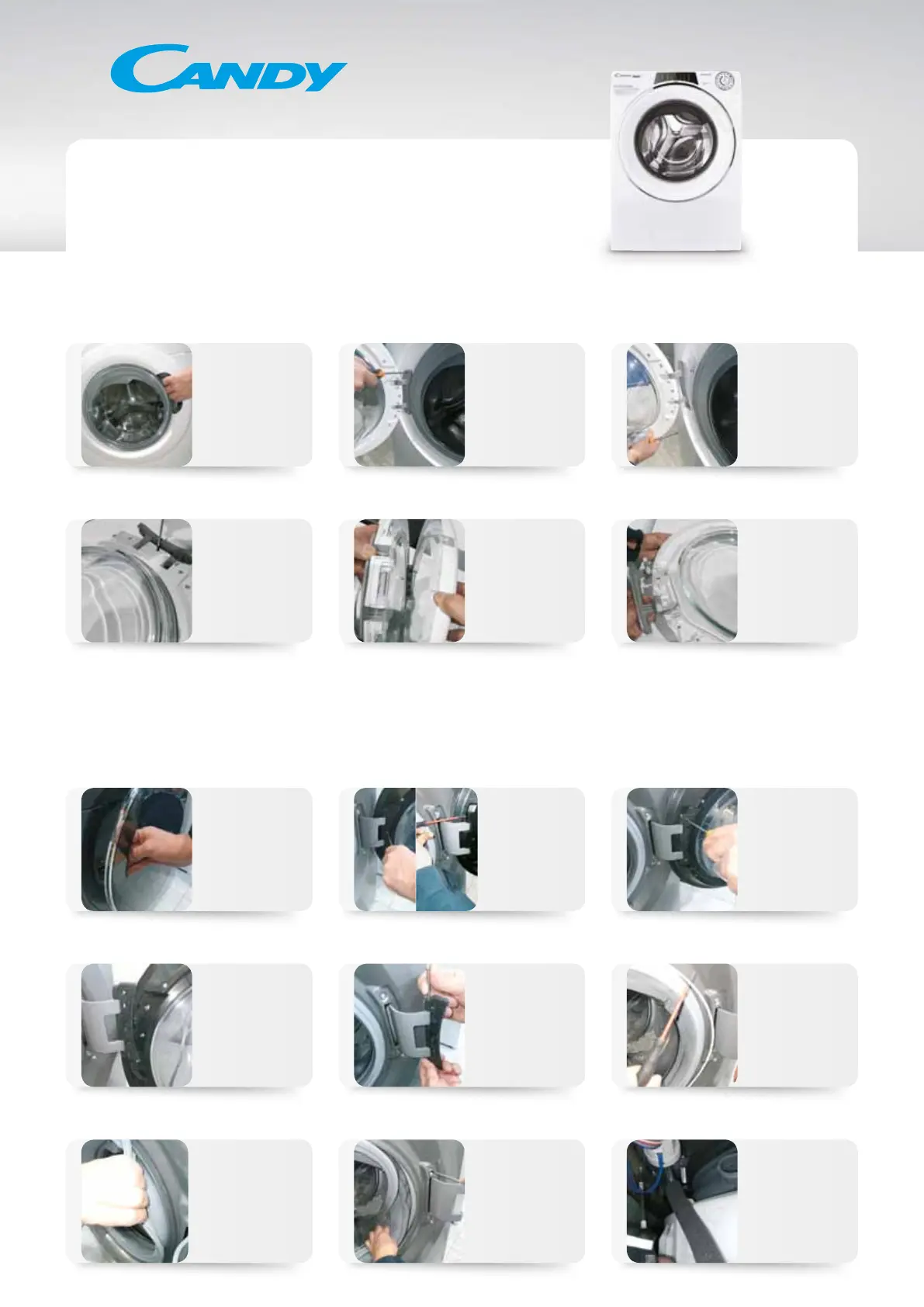 CANDY