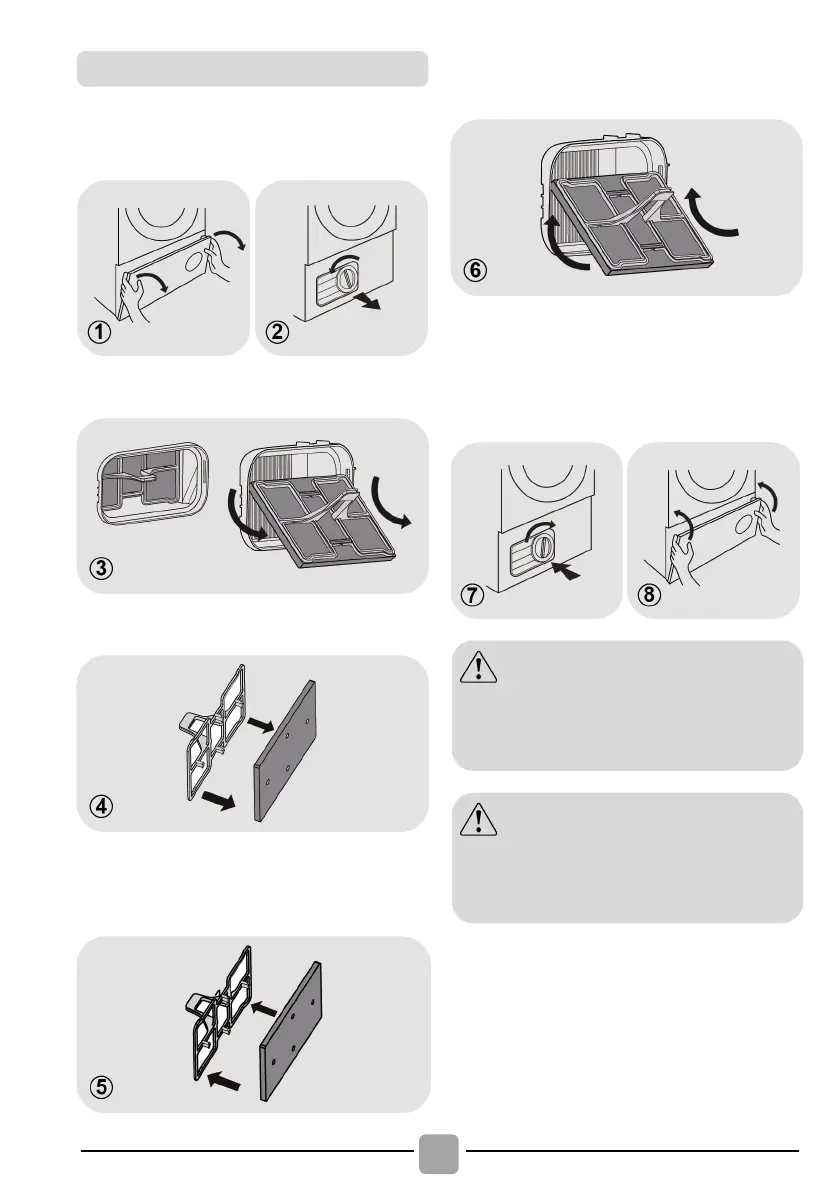 ①

②

③

④

⑤

⑥

⑦

⑧