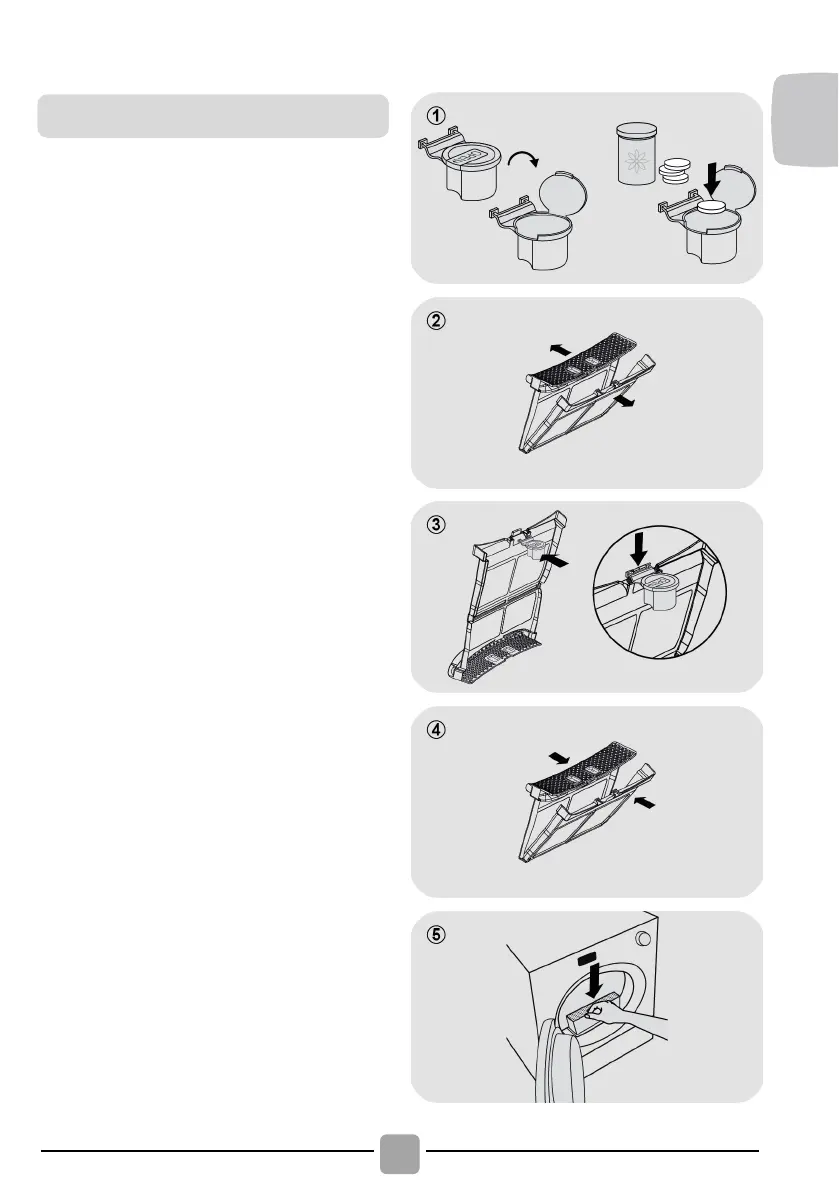 ①

②

③

④

⑤