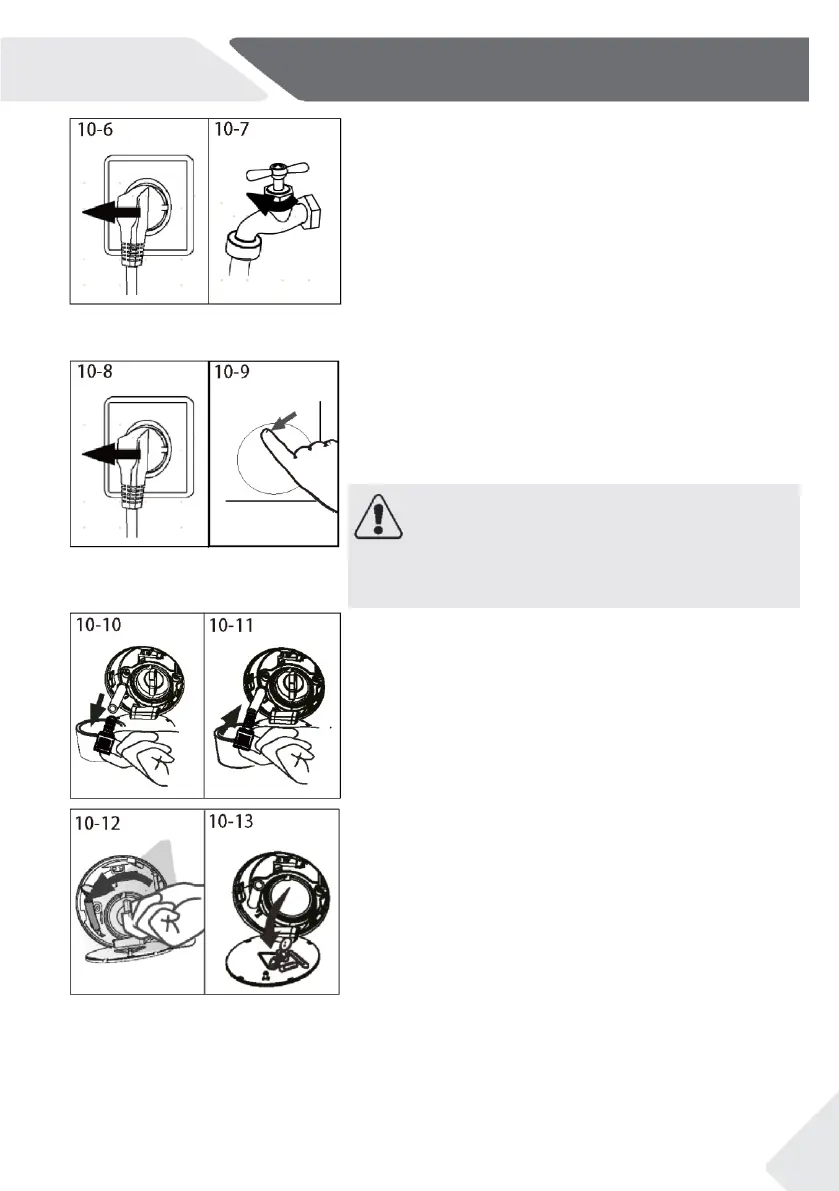 10-6

10-7

10-8

10-9

10-10

10-11

10-12

10-13