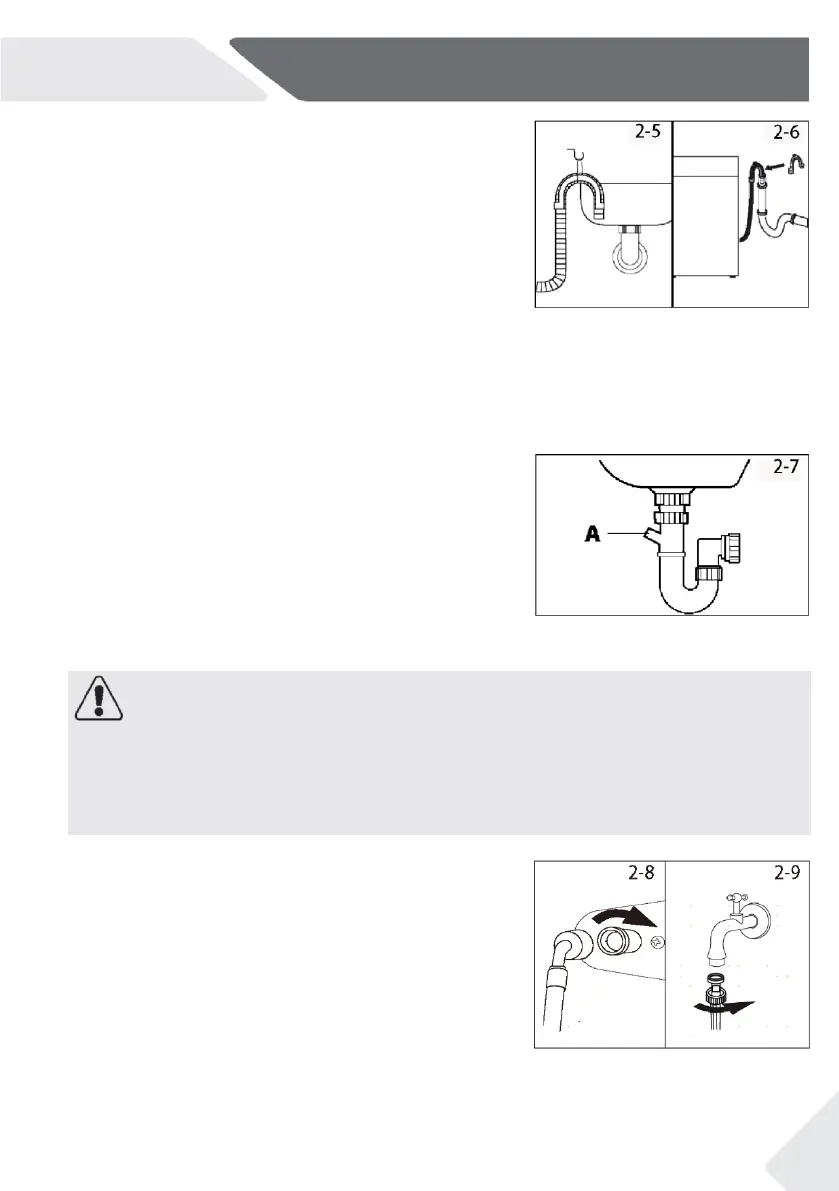 2-5

2-6

2-7

A

2-8

2-9