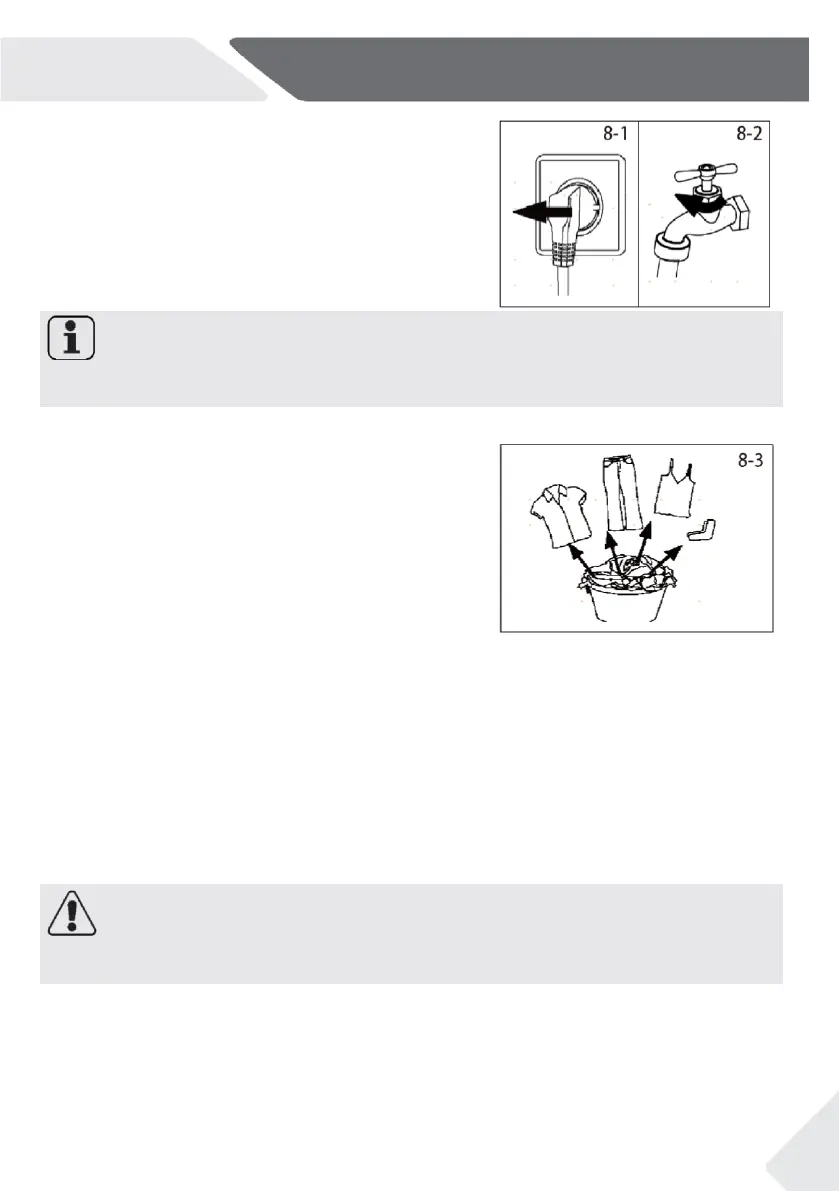 8-1

8-2

8-3