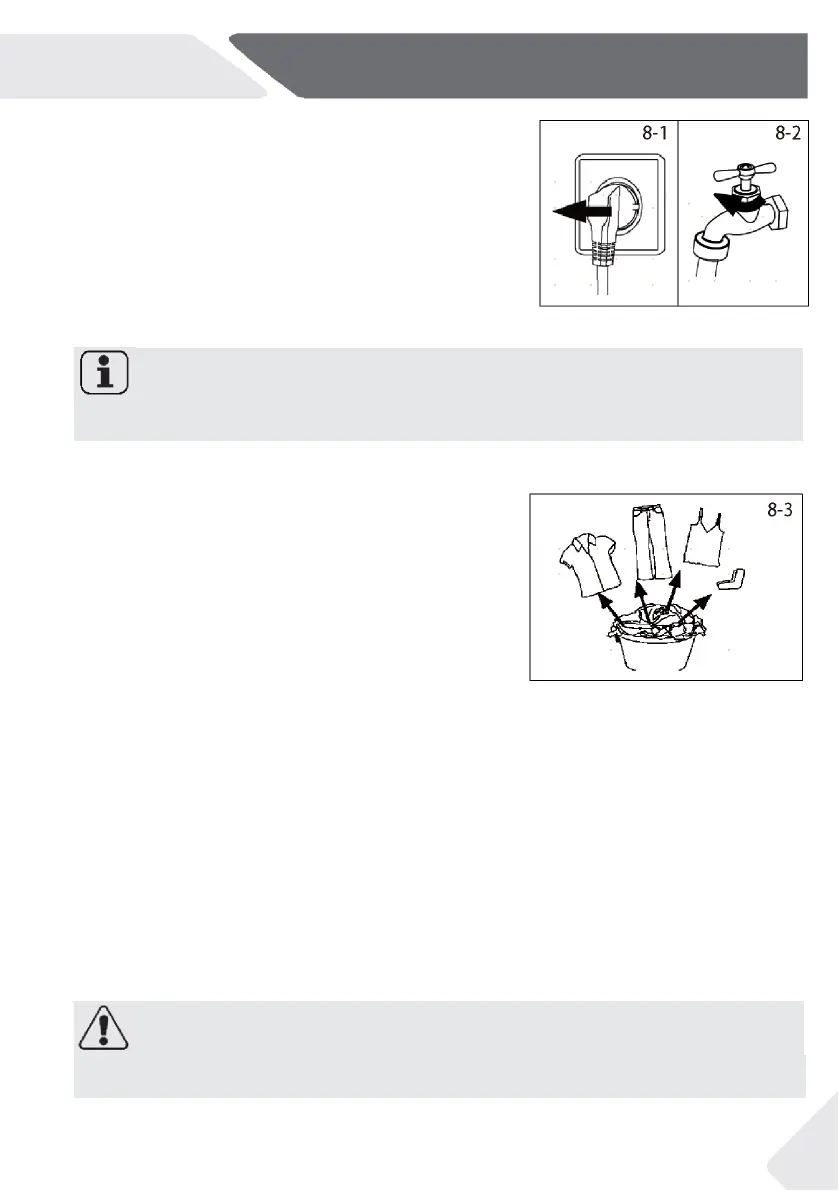 8-1

8-2

8-3