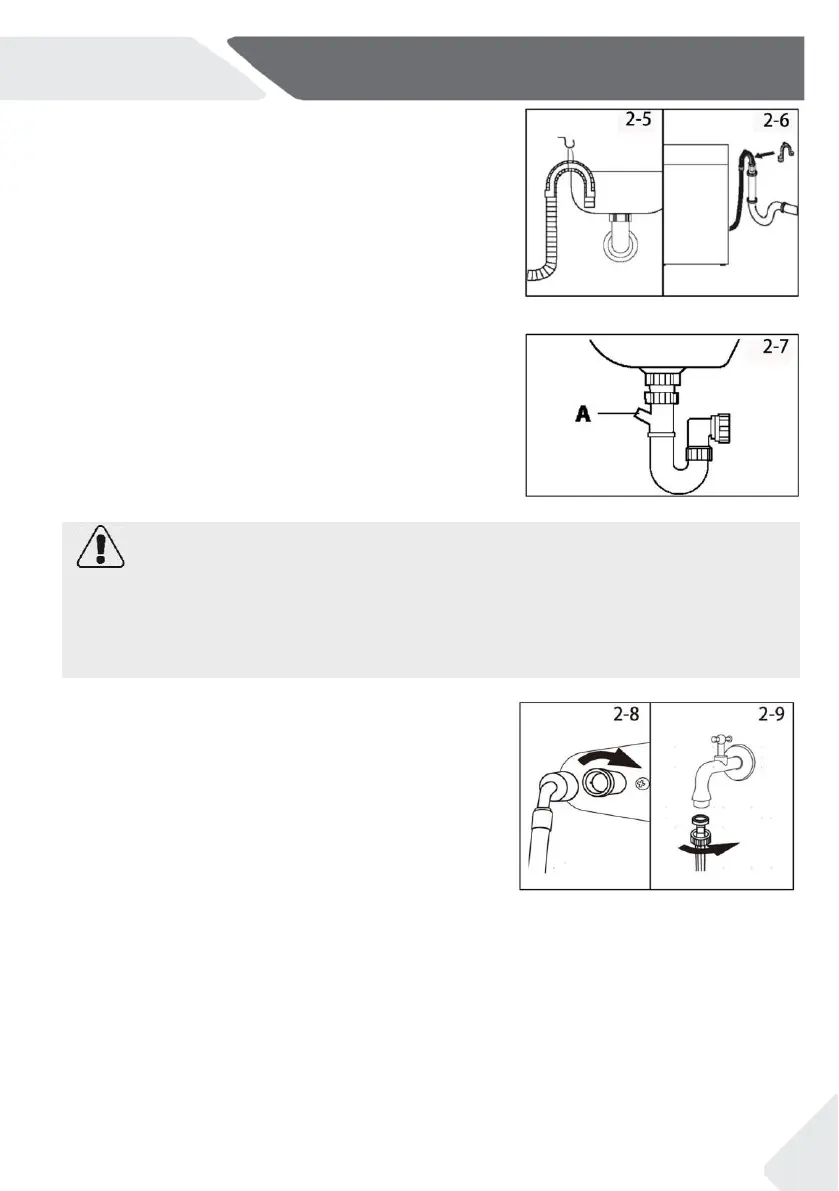 2-5

2-6

2-7

A

2-8

2-9