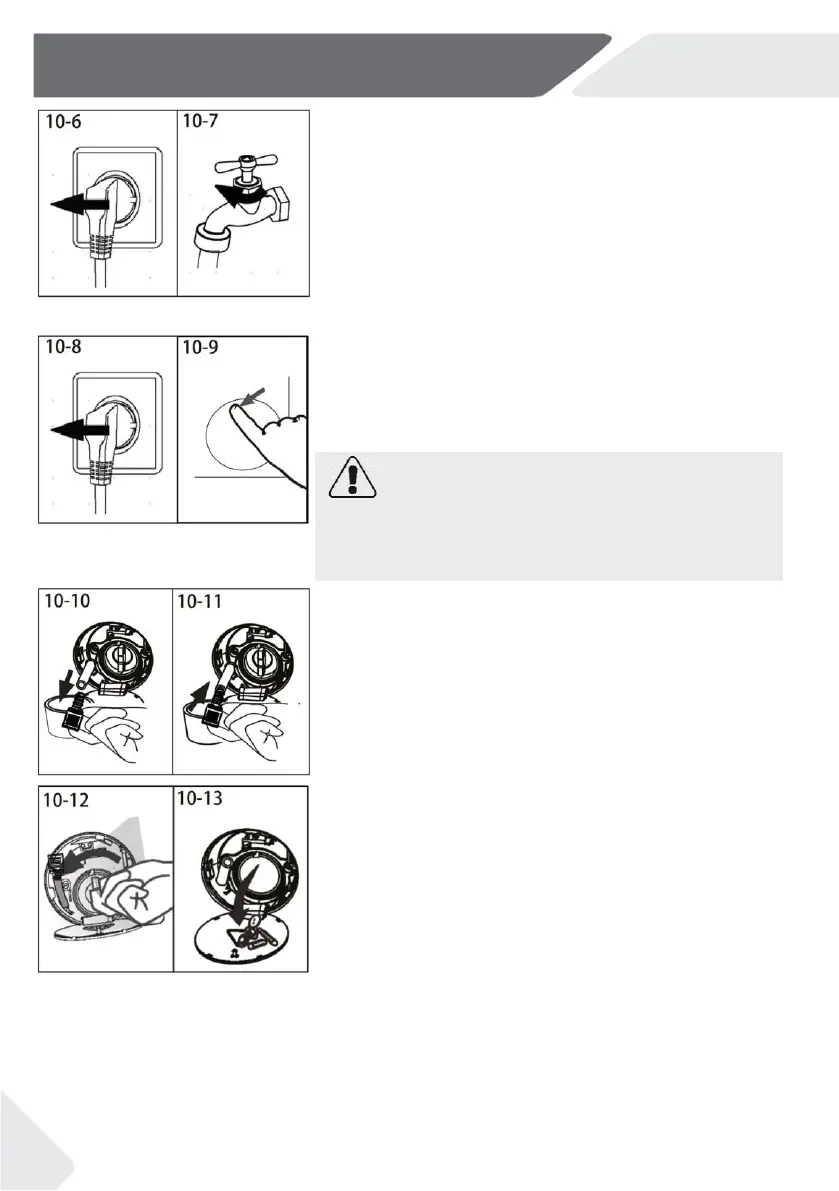 10-6

10-7

10-8

10-9

10-10

10-11

10-12

10-13