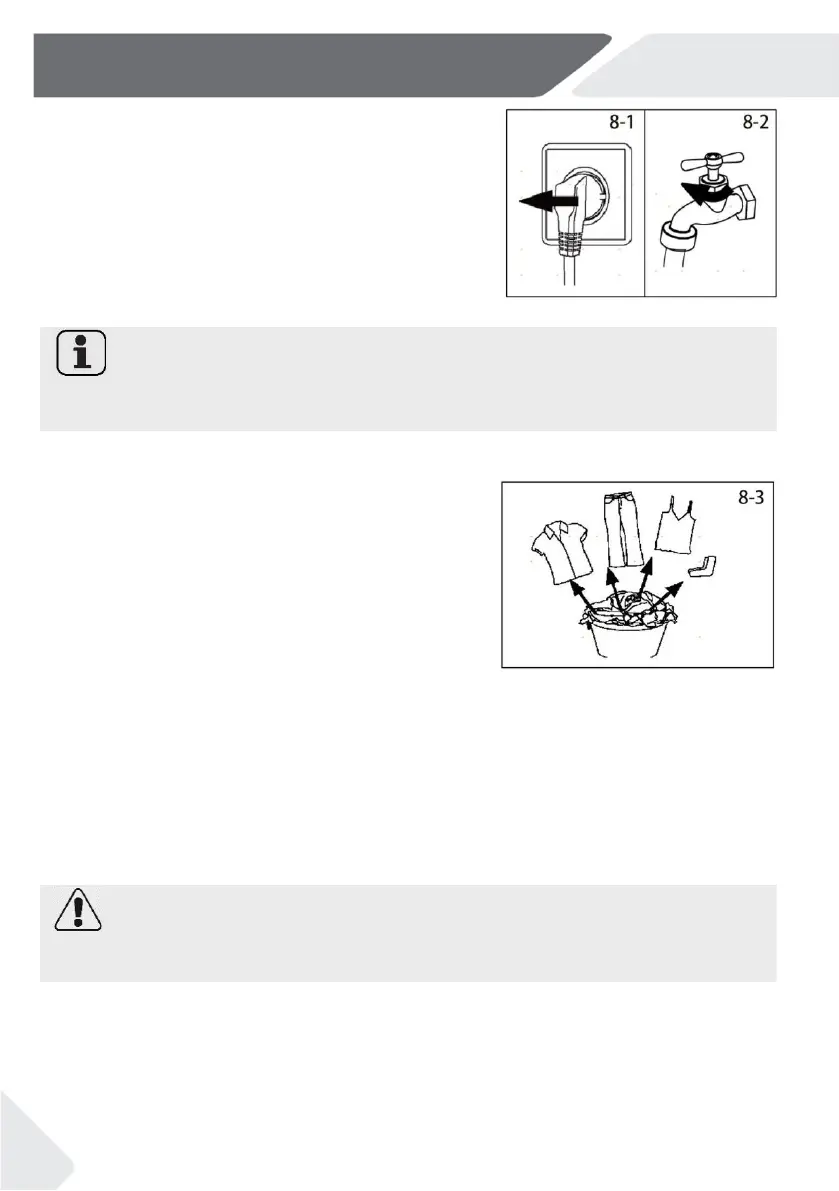 8-1

8-2

8-3