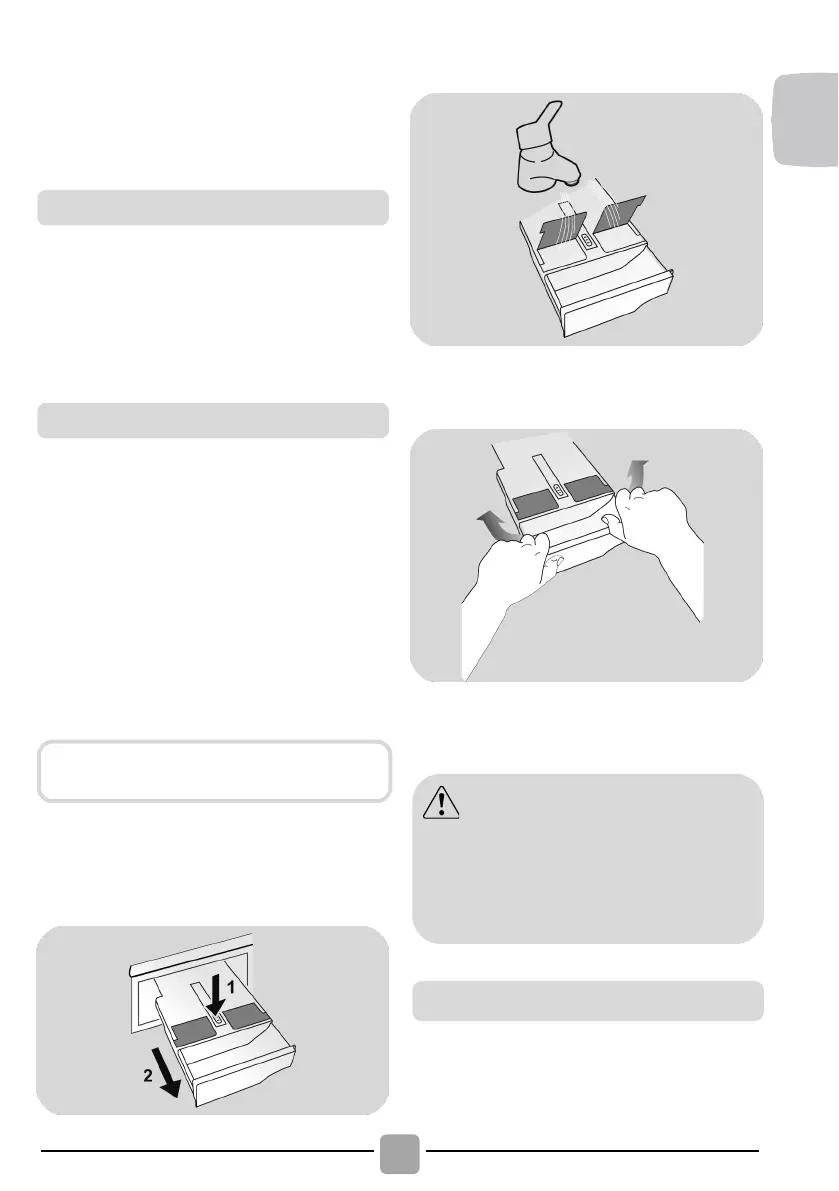 1

2