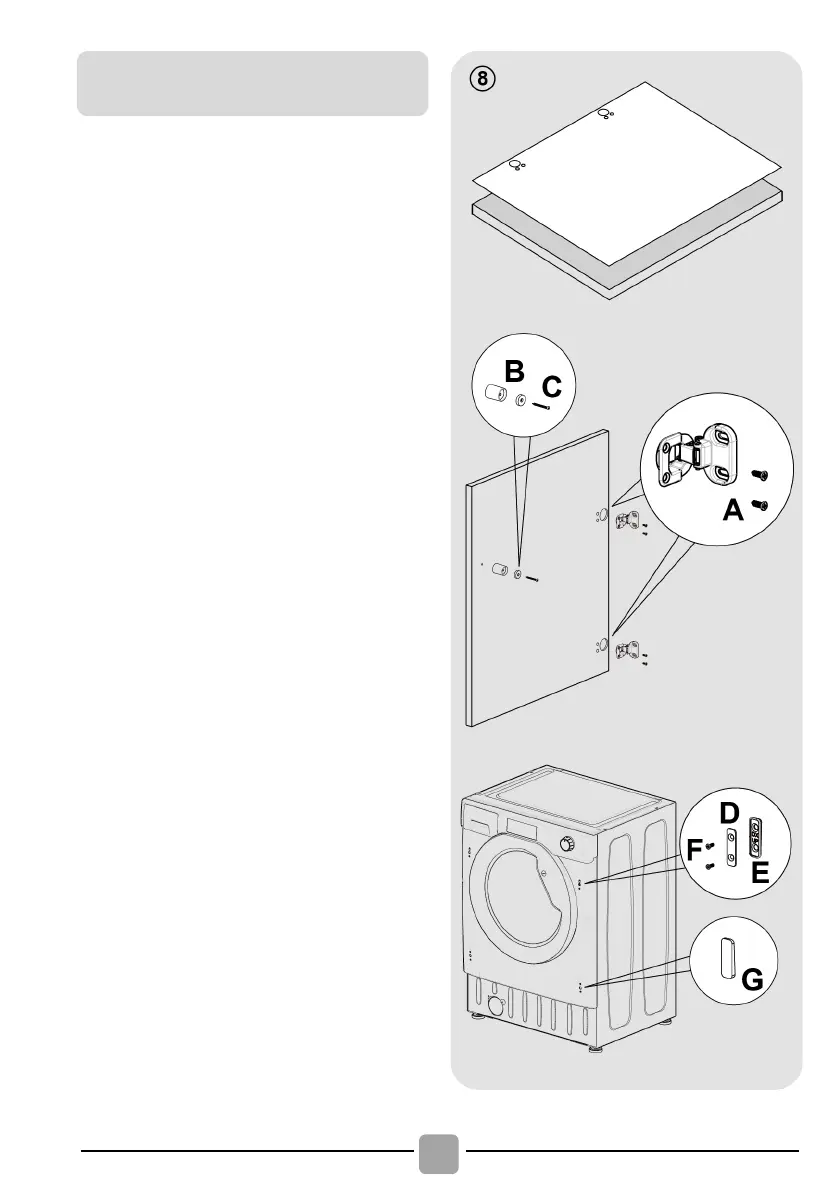 8

B C

A

D

F

E

G