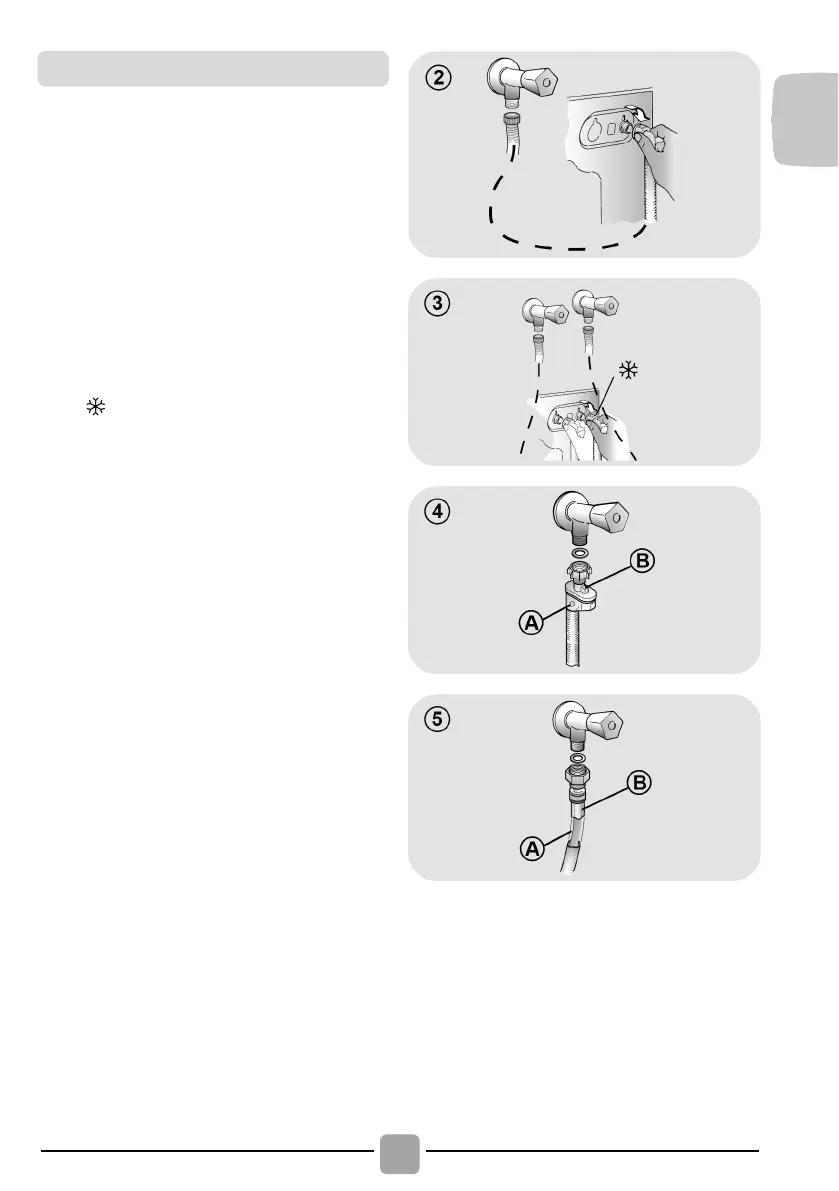 ②

③

④

B

A

⑤

B

A