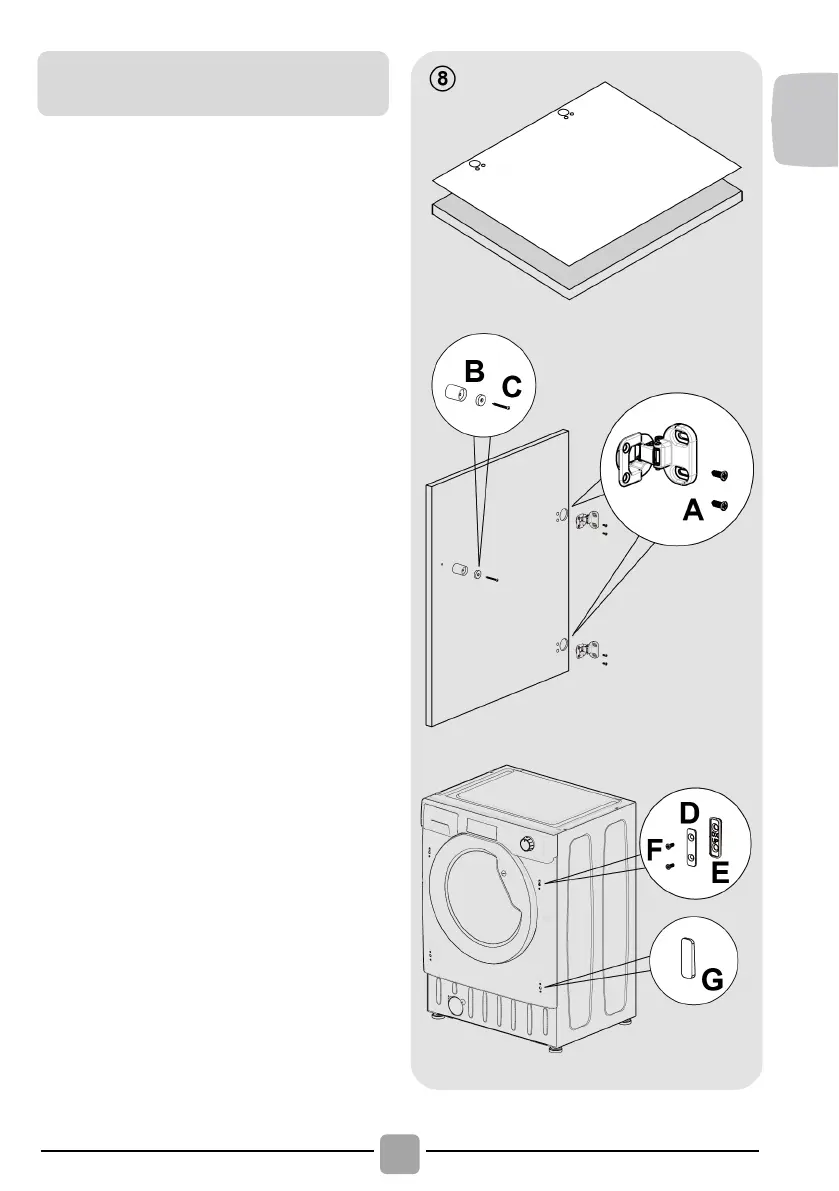 8

B C

A

D

F

E

G