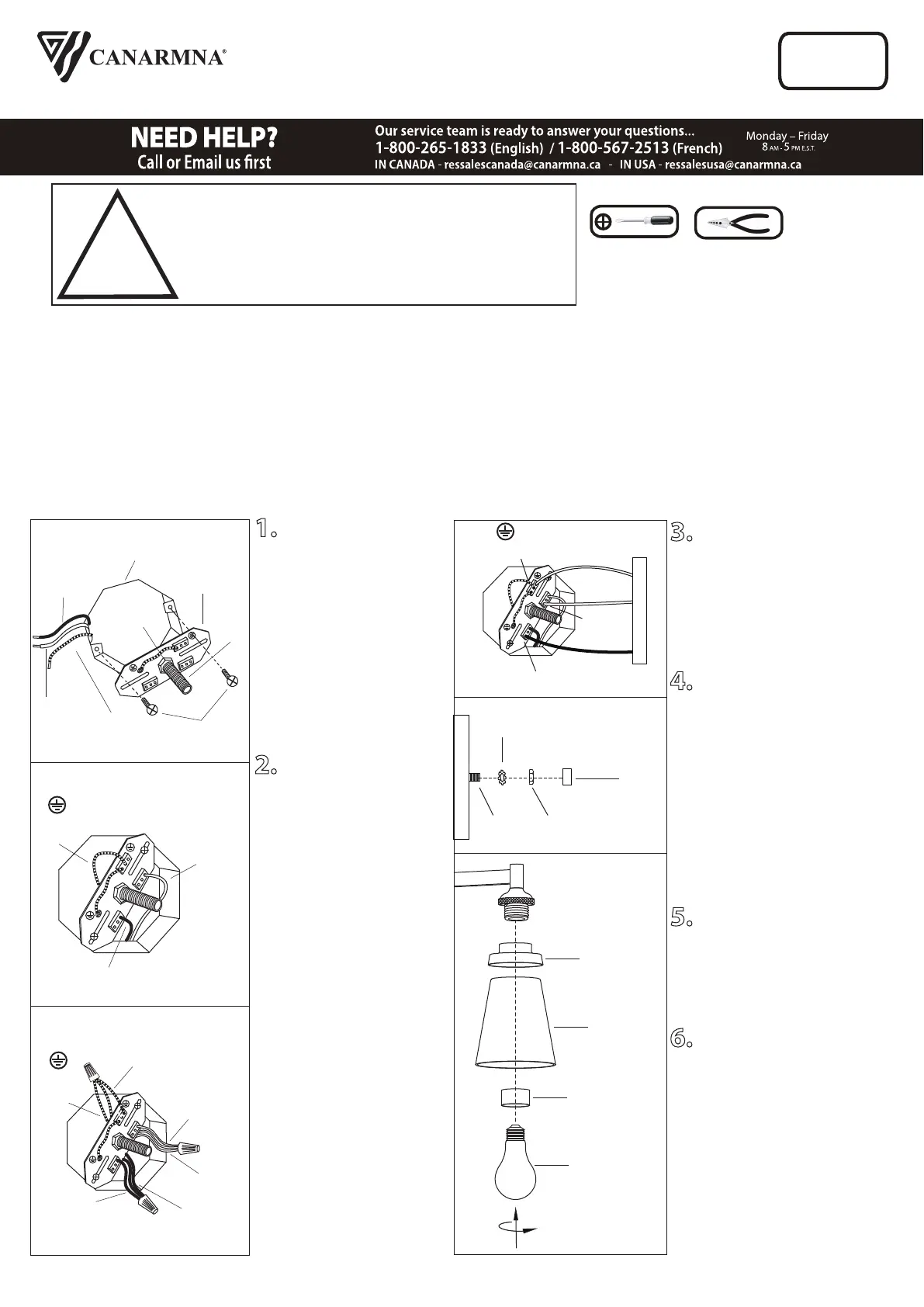 CANARMNA®

NEED HELP?
Call or Email us first

Our service team is ready to answer your questions...
1-800-265-1833 (English) / 1-800-567-2513 (French)
IN CANADA - ressalescanada@canarmna.ca - IN USA - ressalesusa@canarmna.ca

Monday – Friday
8 AM - 5 PM E.S.T.

1.

2.

3.

4.

5.

6.