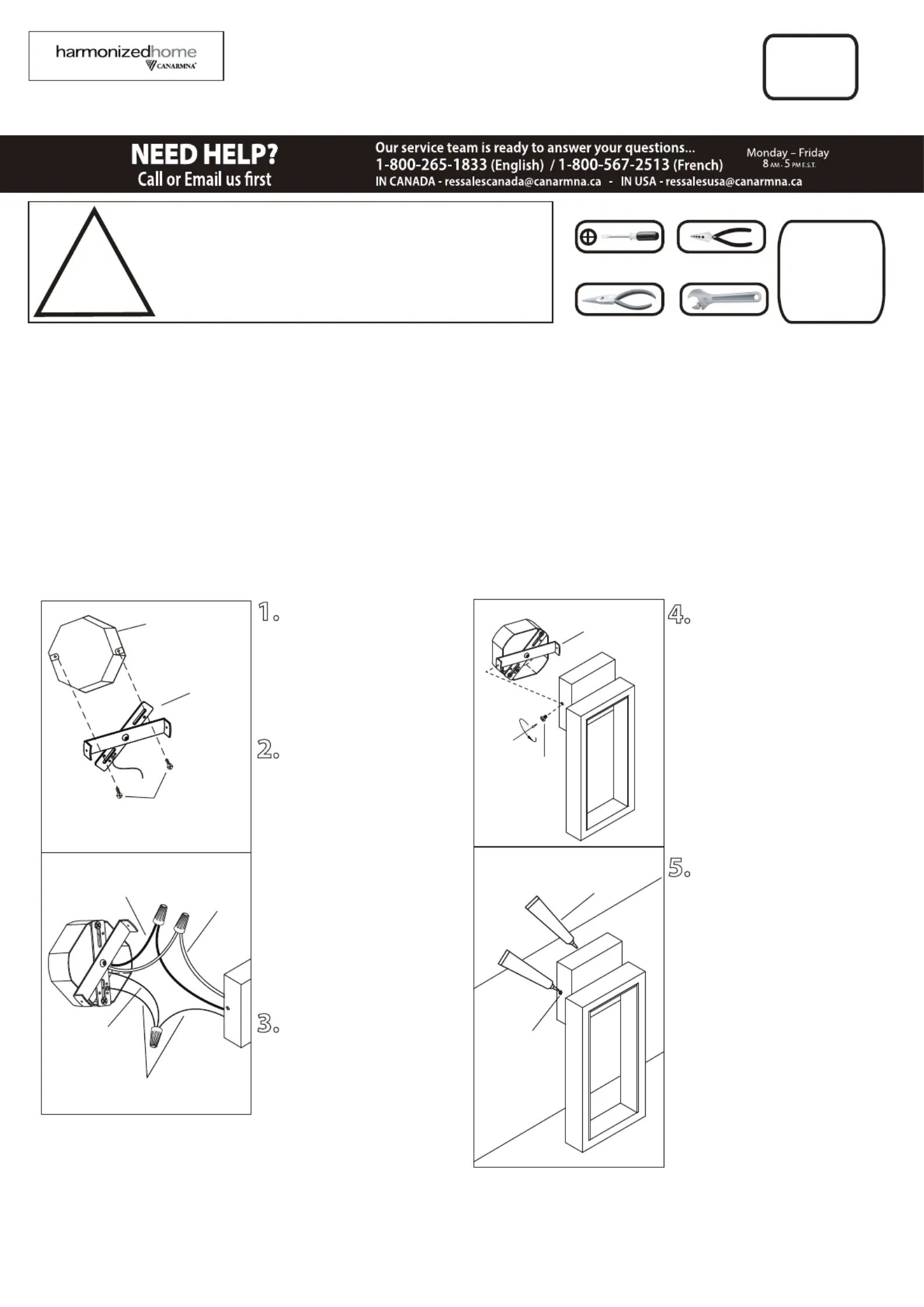 harmonizedhome
CANARMNA

NEED HELP?
Call or Email us first

Our service team is ready to answer your questions...
1-800-265-1833 (English) / 1-800-567-2513 (French)
IN CANADA - ressalescanada@canarmna.ca - IN USA - ressalesusa@canarmna.ca

Monday – Friday
8 AM - 5 PM E.S.T.

1.

2.

3.

4.

5.