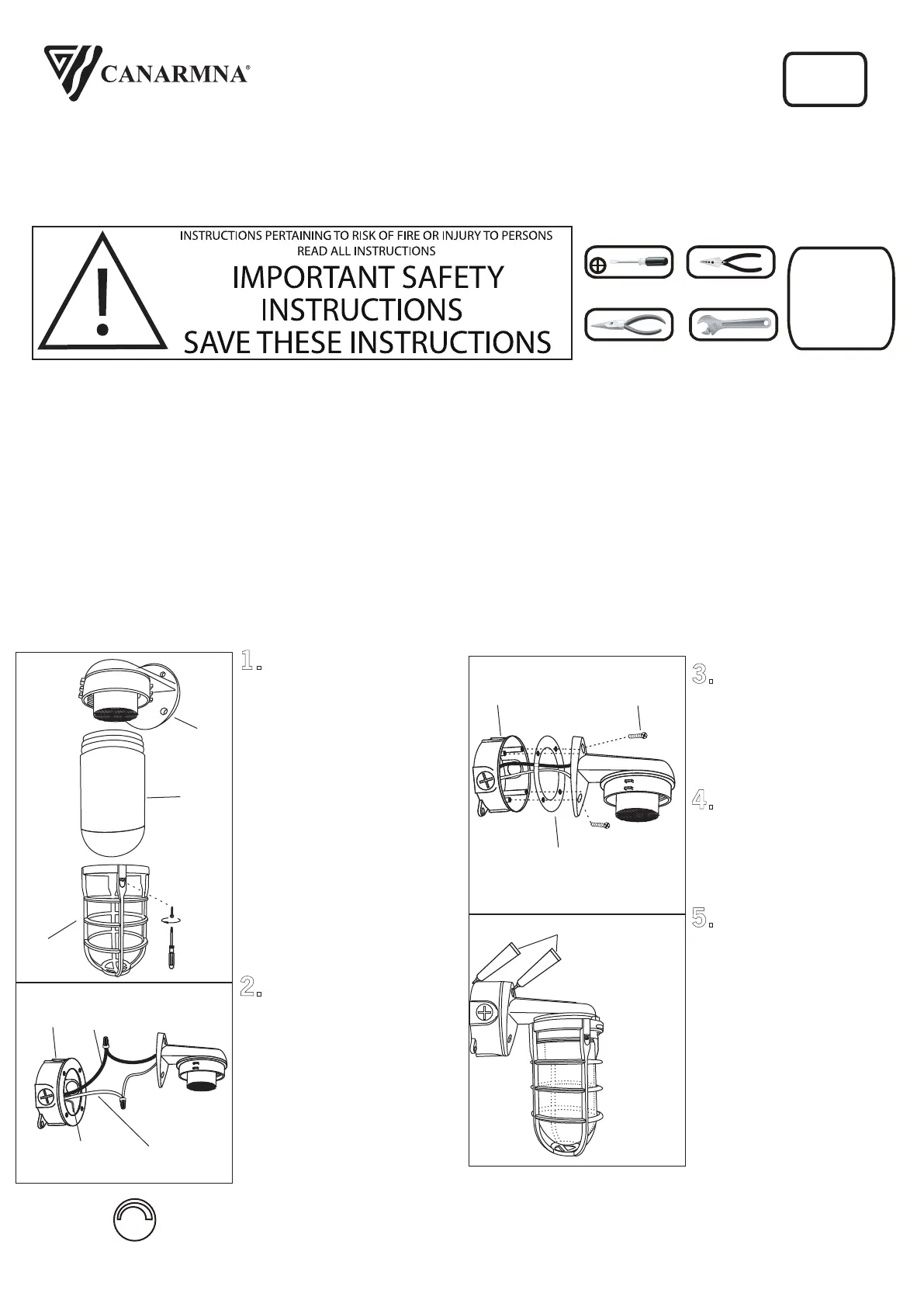 CANARMNA®

INSTRUCTIONS PERTAINING TO RISK OF FIRE OR INJURY TO PERSONS
READ ALL INSTRUCTIONS
IMPORTANT SAFETY INSTRUCTIONS
SAVE THESE INSTRUCTIONS

1.

2.

3.

4.

5.