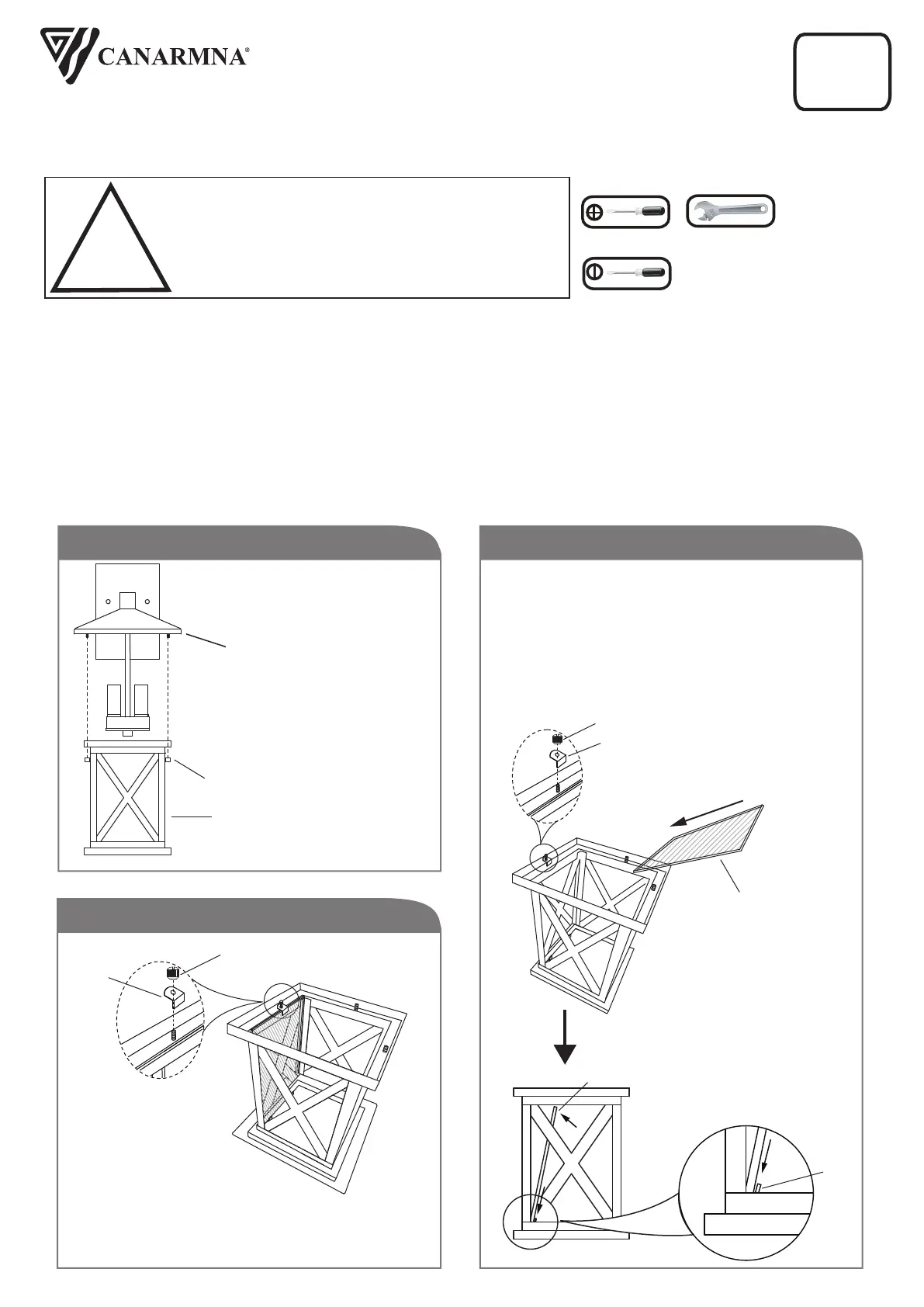 CANARMNA®