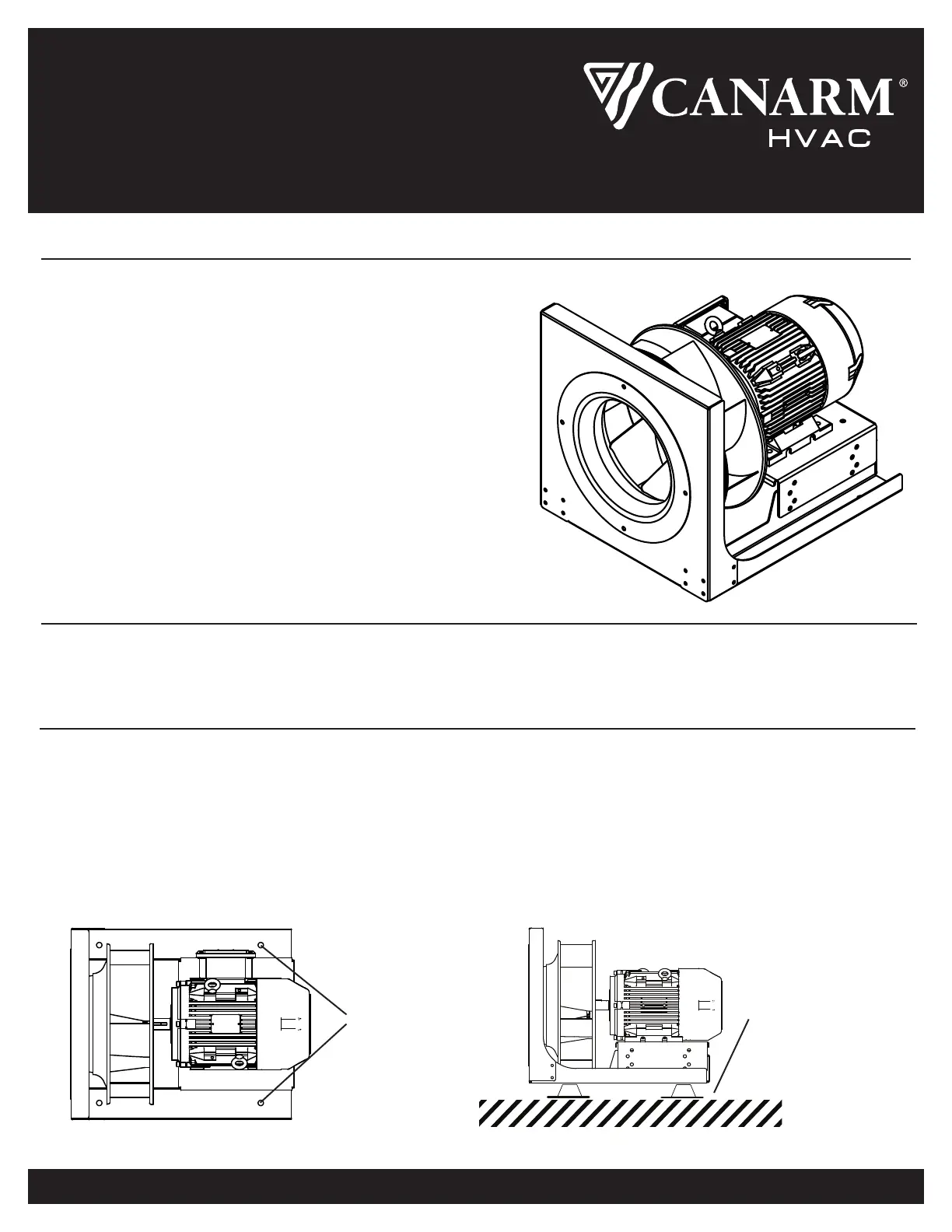 CANARM®
HVAC