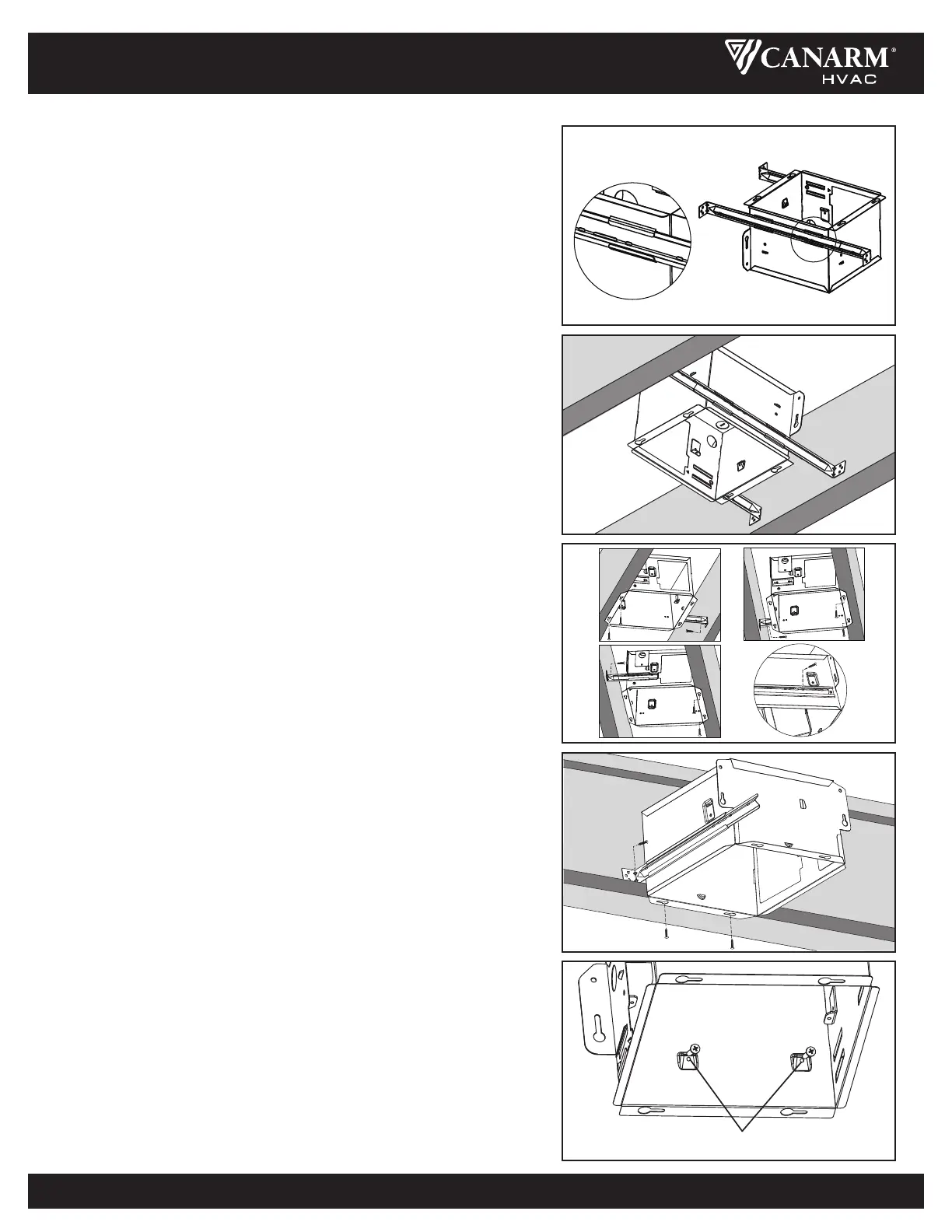 CANARM®
HVAC