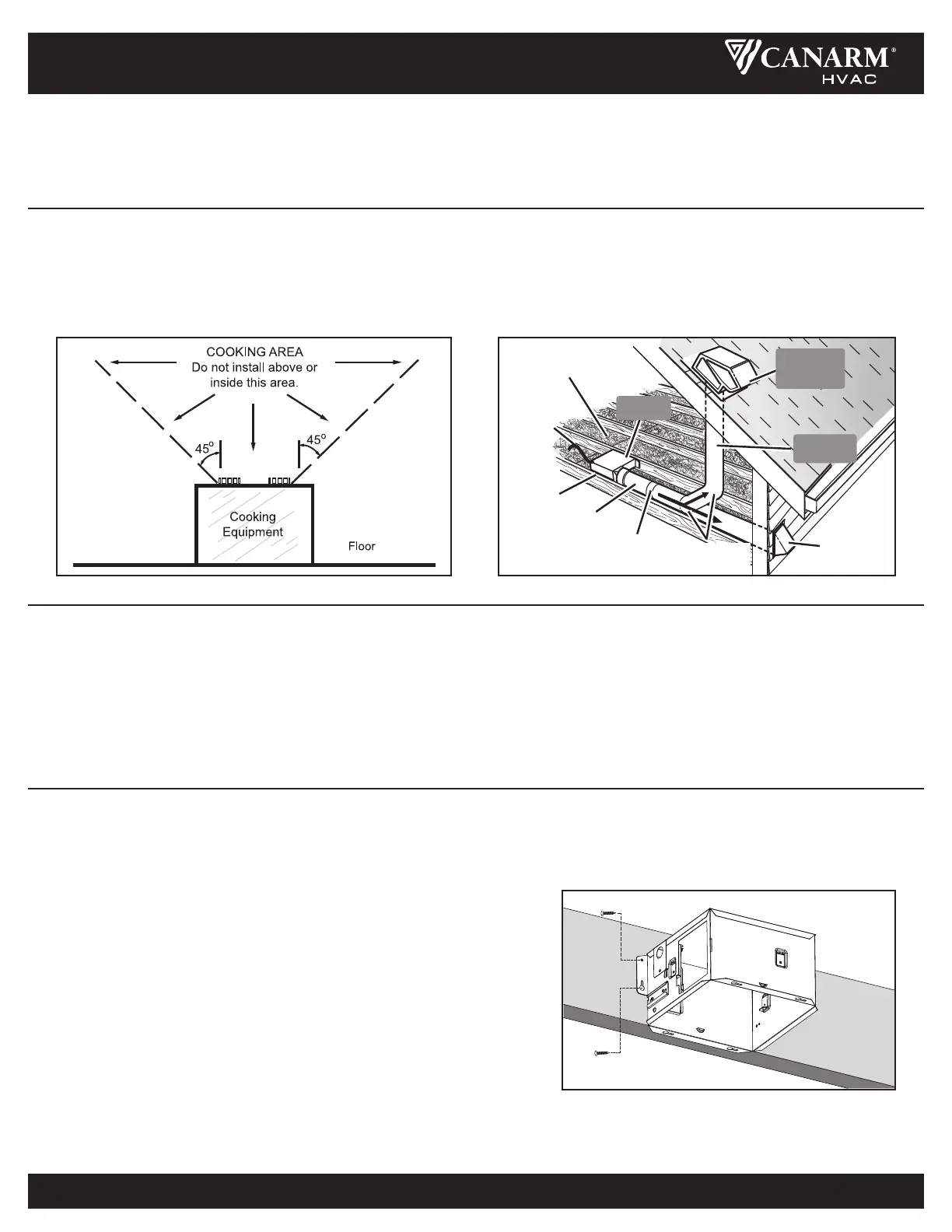 CANARM®
HVAC

COOKING AREA
Do not install above or inside this area.

45°

45°

Cooking Equipment

Floor