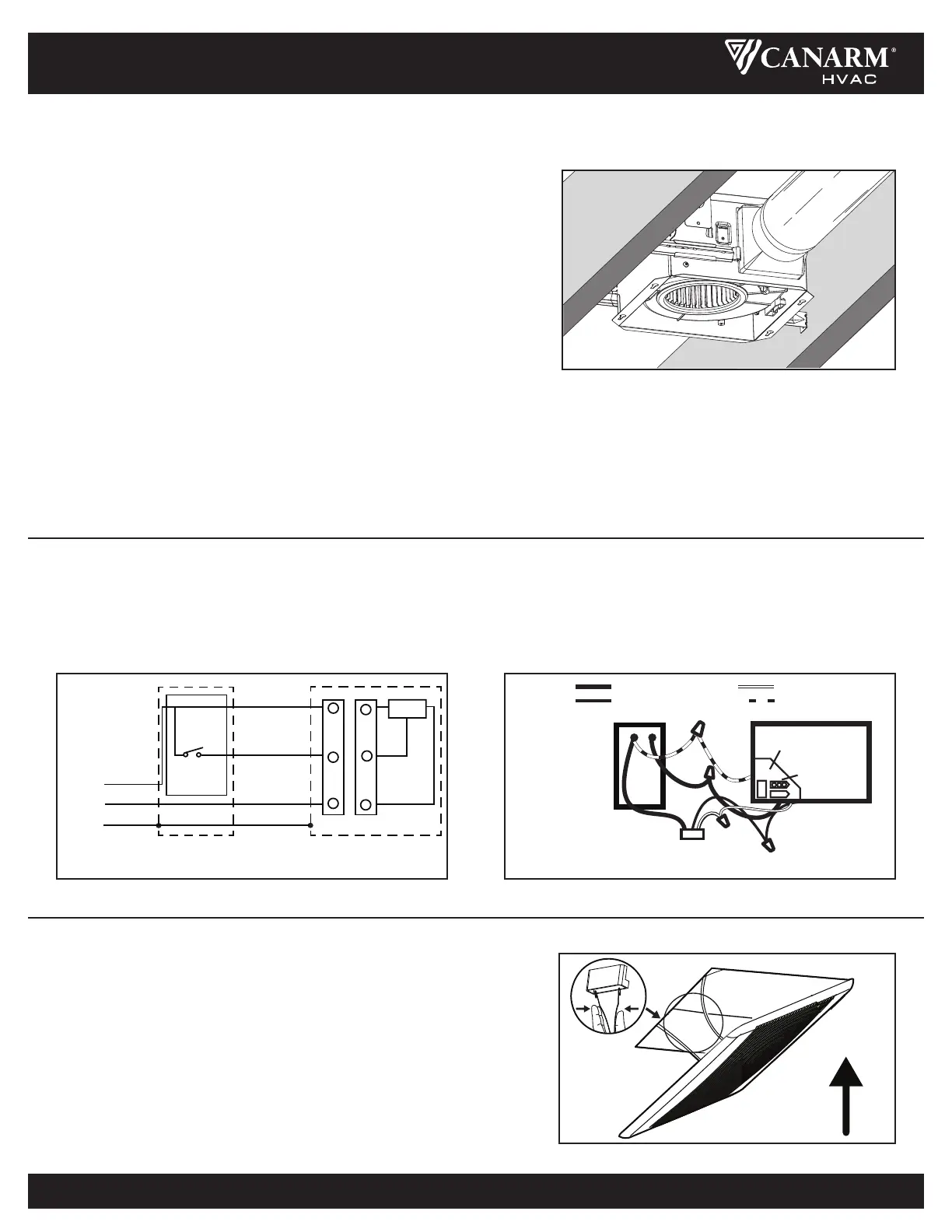 CANARM®
HVAC