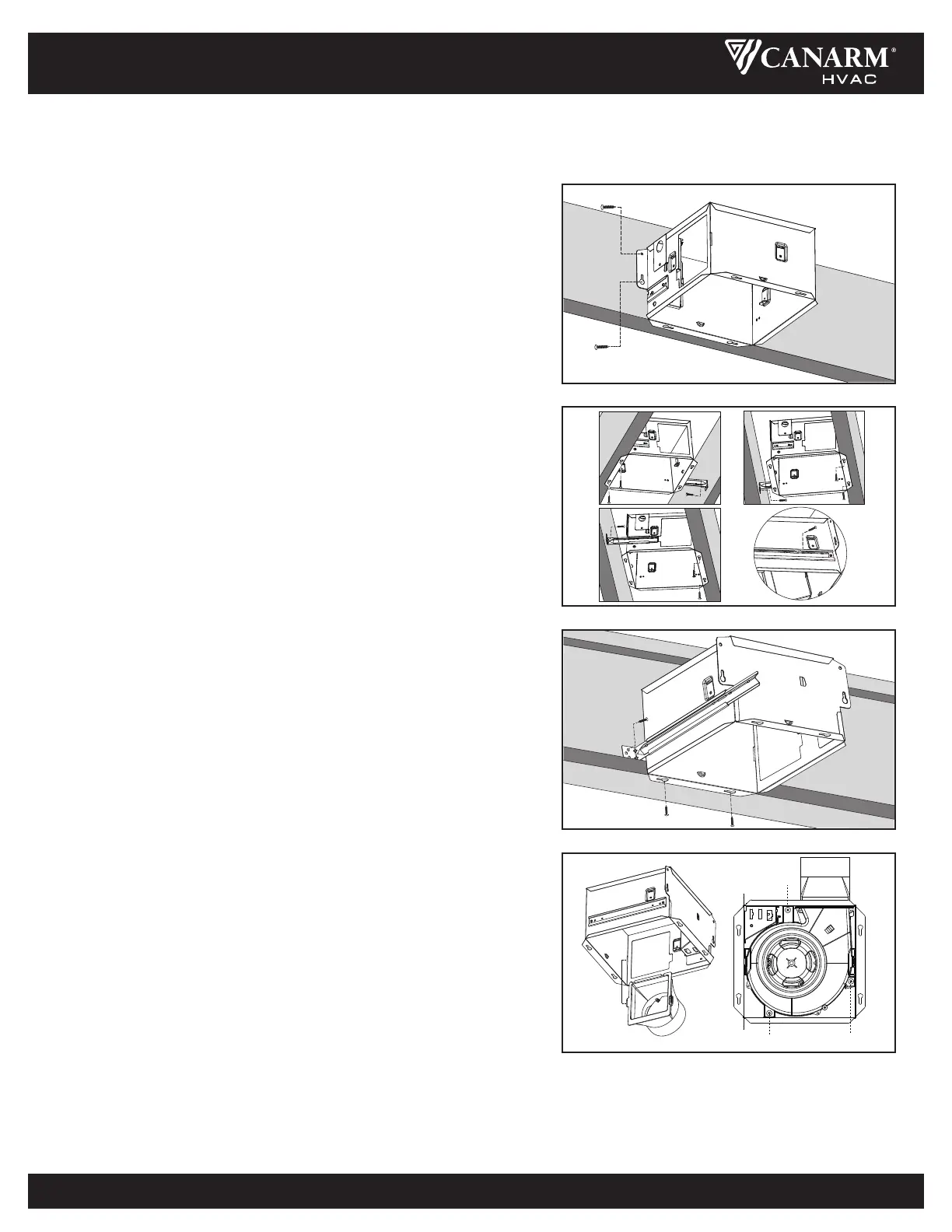 CANARM®
HVAC