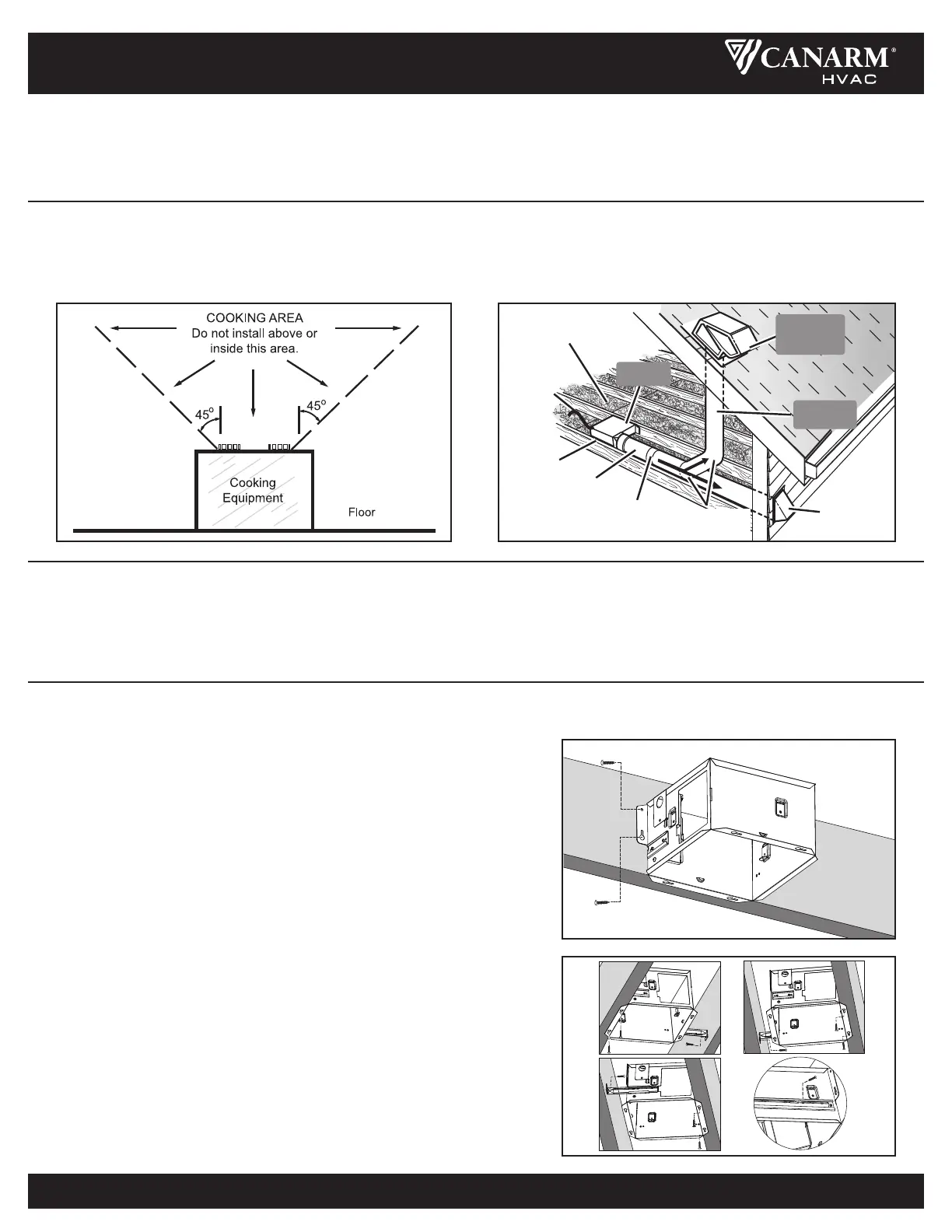 CANARM®
HVAC

COOKING AREA
Do not install above or inside this area.

45°

45°

Cooking Equipment

Floor