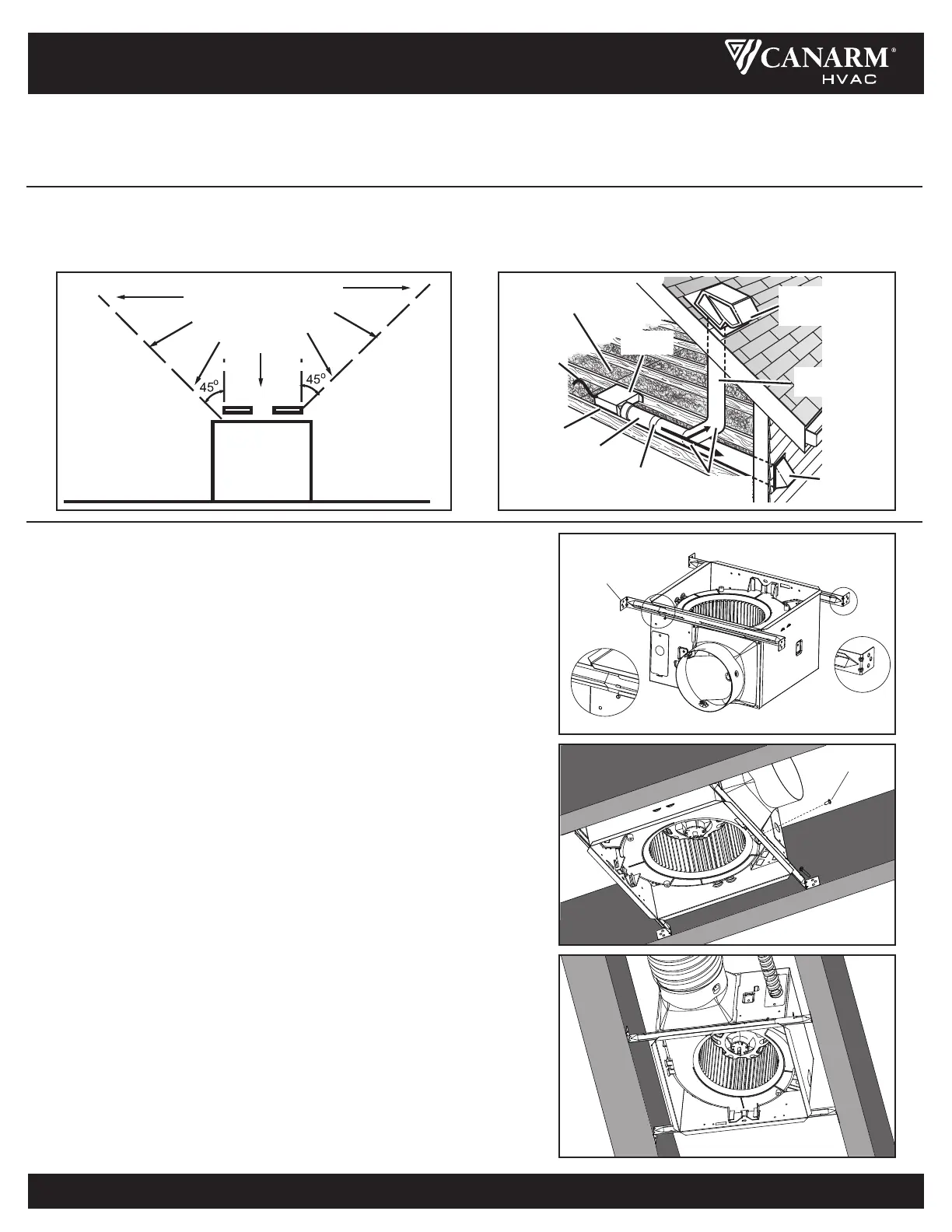 CANARM®
HVAC

$45^o$

$45^o$