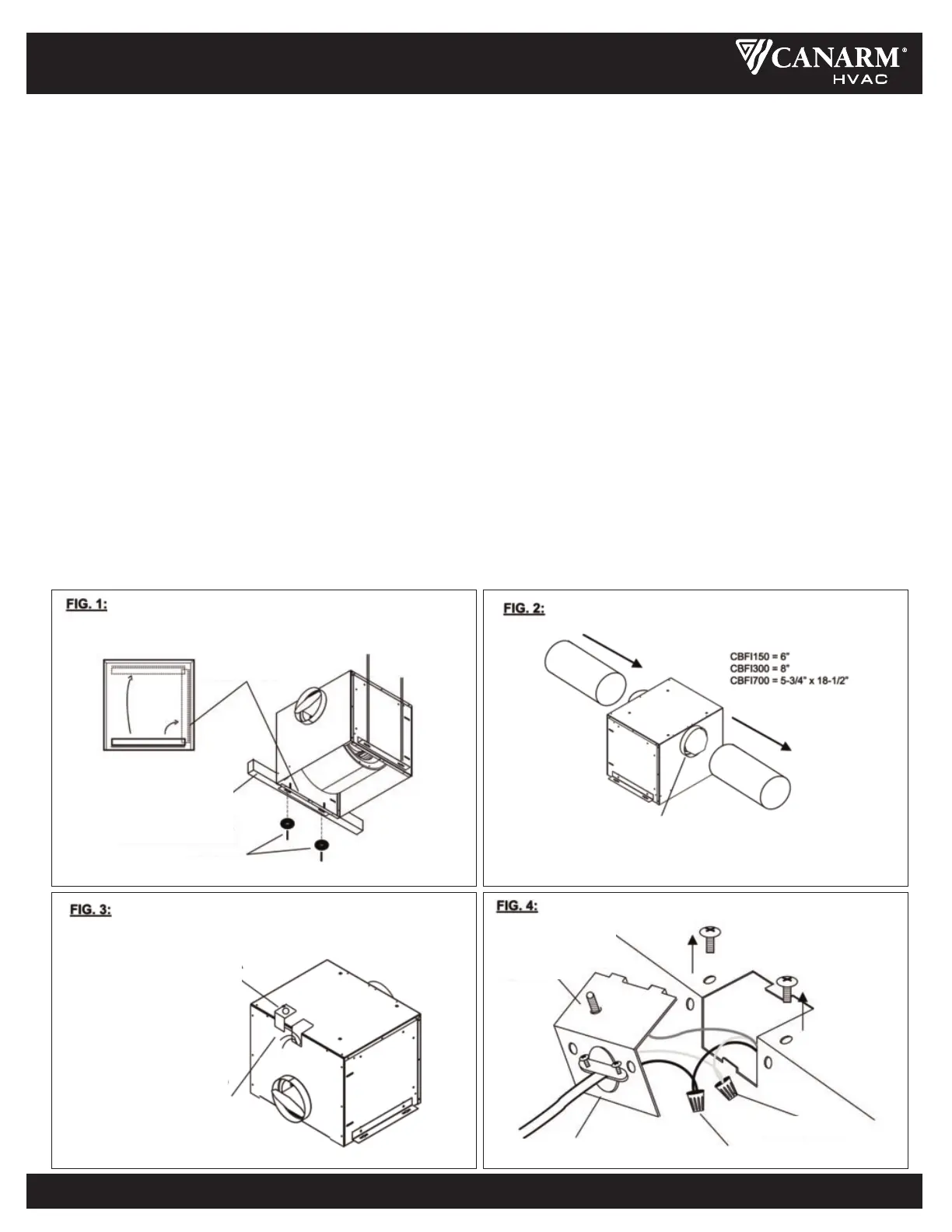 CANARM®
HVAC

FIG. 1:

FIG. 2:

CBFI150 = 6"
CBFI300 = 8"
CBFI700 = 5-3/4" x 18-1/2"

FIG. 3:

FIG. 4: