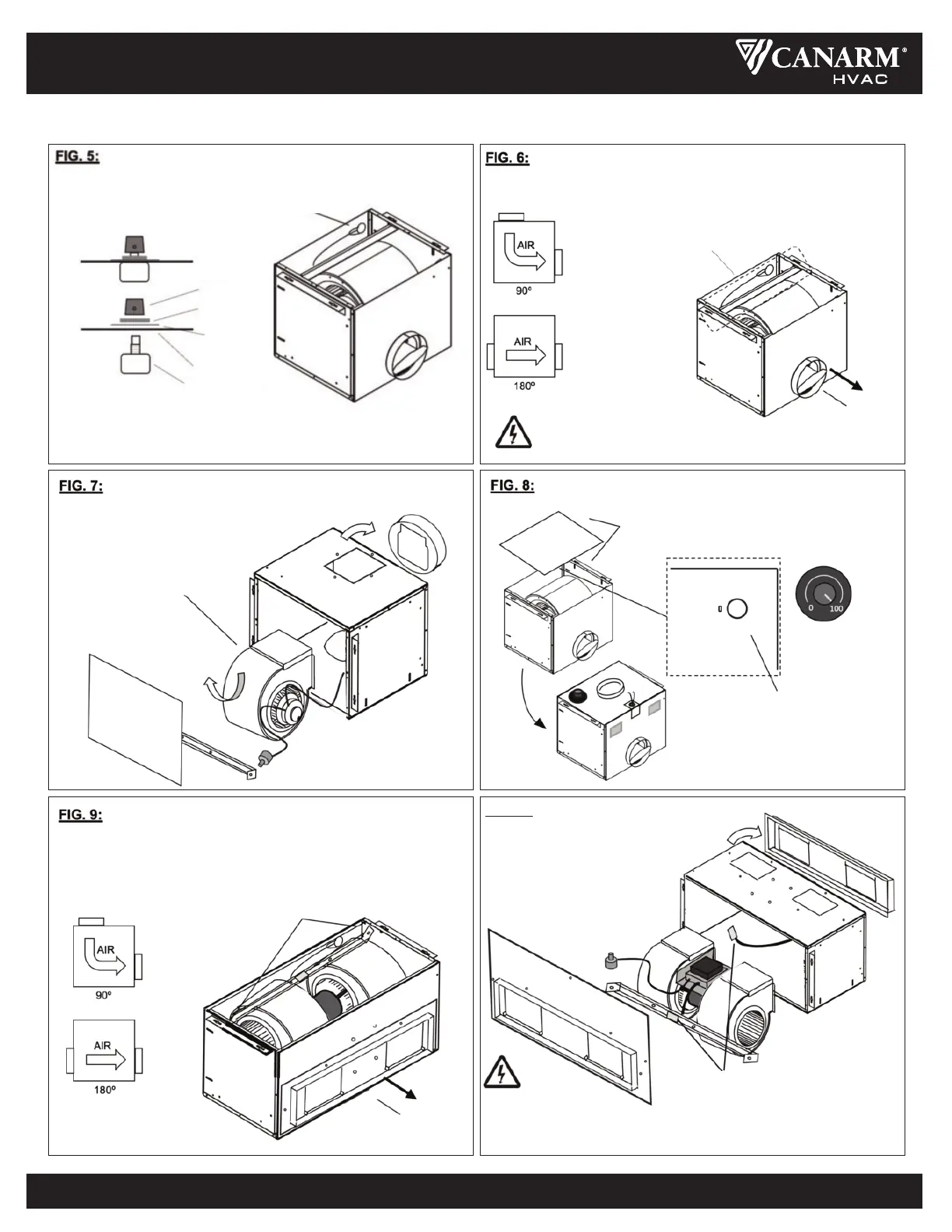 CANARM®
HVAC

FIG. 5:

FIG. 6:

AIR
90º

AIR
180º

FIG. 7:

FIG. 8:

0 100

FIG. 9:

AIR
90º

AIR
180º