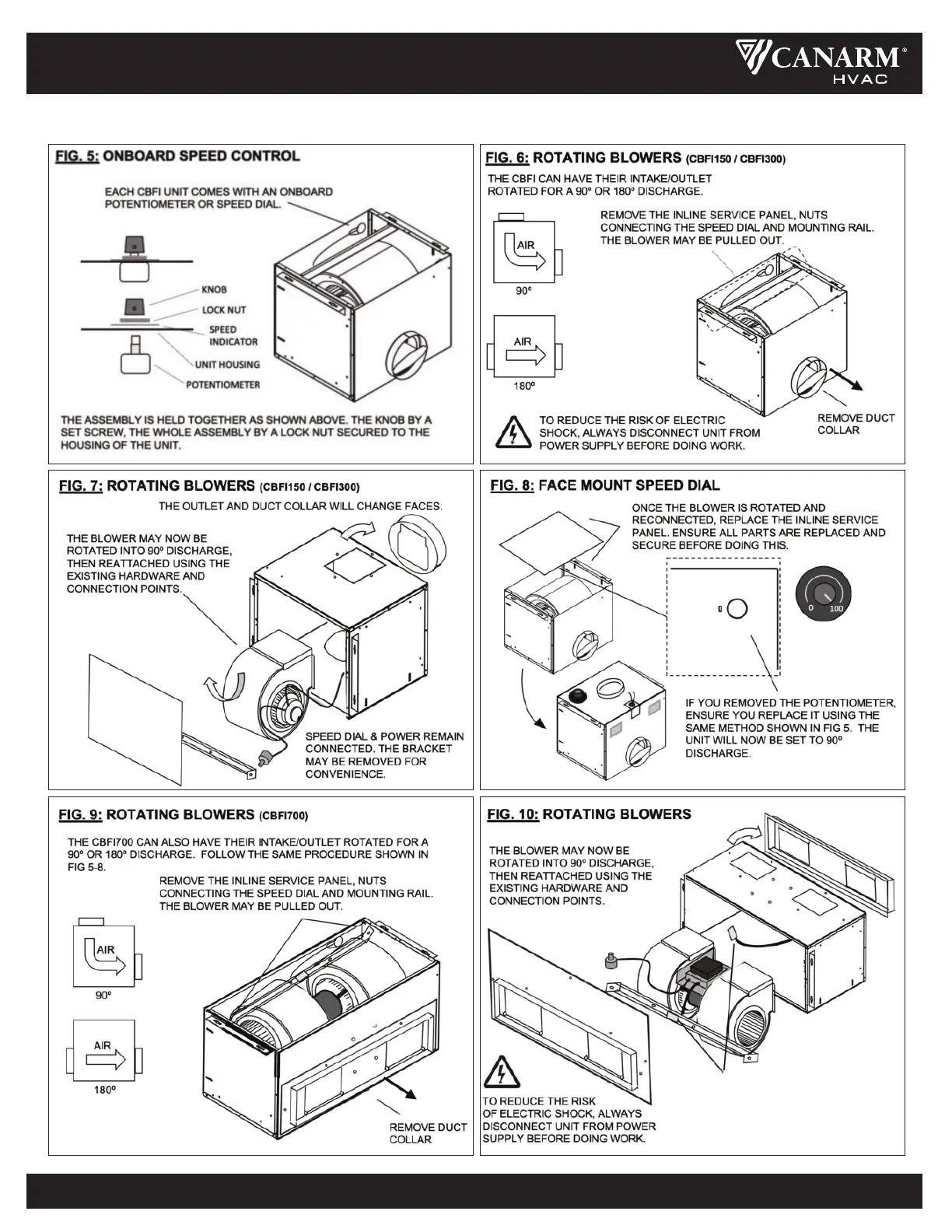 CANARM®
HVAC

FIG. 5: ONBOARD SPEED CONTROL

EACH CBFI UNIT COMES WITH AN ONBOARD POTENTIOMETER OR SPEED DIAL.

KNOB
LOCK NUT
SPEED INDICATOR
UNIT HOUSING
POTENTIOMETER

THE ASSEMBLY IS HELD TOGETHER AS SHOWN ABOVE. THE KNOB BY A SET SCREW, THE WHOLE ASSEMBLY BY A LOCK NUT SECURED TO THE HOUSING OF THE UNIT.

FIG. 6: ROTATING BLOWERS (CBFI150 / CBFI300)

THE CBFI CAN HAVE THEIR INTAKE/OUTLET ROTATED FOR A 90º OR 180º DISCHARGE.

REMOVE THE INLINE SERVICE PANEL, NUTS CONNECTING THE SPEED DIAL AND MOUNTING RAIL. THE BLOWER MAY BE PULLED OUT.

AIR
90º
AIR
180º

TO REDUCE THE RISK OF ELECTRIC SHOCK, ALWAYS DISCONNECT UNIT FROM POWER SUPPLY BEFORE DOING WORK.

REMOVE DUCT COLLAR

FIG. 7: ROTATING BLOWERS (CBFI150 / CBFI300)

THE OUTLET AND DUCT COLLAR WILL CHANGE FACES.

THE BLOWER MAY NOW BE ROTATED INTO 90º DISCHARGE, THEN REATTACHED USING THE EXISTING HARDWARE AND CONNECTION POINTS.

SPEED DIAL & POWER REMAIN CONNECTED. THE BRACKET MAY BE REMOVED FOR CONVENIENCE.

FIG. 8: FACE MOUNT SPEED DIAL

ONCE THE BLOWER IS ROTATED AND RECONNECTED, REPLACE THE INLINE SERVICE PANEL. ENSURE ALL PARTS ARE REPLACED AND SECURE BEFORE DOING THIS.

0 100

IF YOU REMOVED THE POTENTIOMETER, ENSURE YOU REPLACE IT USING THE SAME METHOD SHOWN IN FIG 5. THE UNIT WILL NOW BE SET TO 90º DISCHARGE.

FIG. 9: ROTATING BLOWERS (CBFI700)

THE CBFI700 CAN ALSO HAVE THEIR INTAKE/OUTLET ROTATED FOR A 90º OR 180º DISCHARGE. FOLLOW THE SAME PROCEDURE SHOWN IN FIG 5-8.

REMOVE THE INLINE SERVICE PANEL, NUTS CONNECTING THE SPEED DIAL AND MOUNTING RAIL. THE BLOWER MAY BE PULLED OUT.

AIR
90º
AIR
180º

REMOVE DUCT COLLAR

FIG. 10: ROTATING BLOWERS

THE BLOWER MAY NOW BE ROTATED INTO 90º DISCHARGE, THEN REATTACHED USING THE EXISTING HARDWARE AND CONNECTION POINTS.

TO REDUCE THE RISK OF ELECTRIC SHOCK, ALWAYS DISCONNECT UNIT FROM POWER SUPPLY BEFORE DOING WORK.