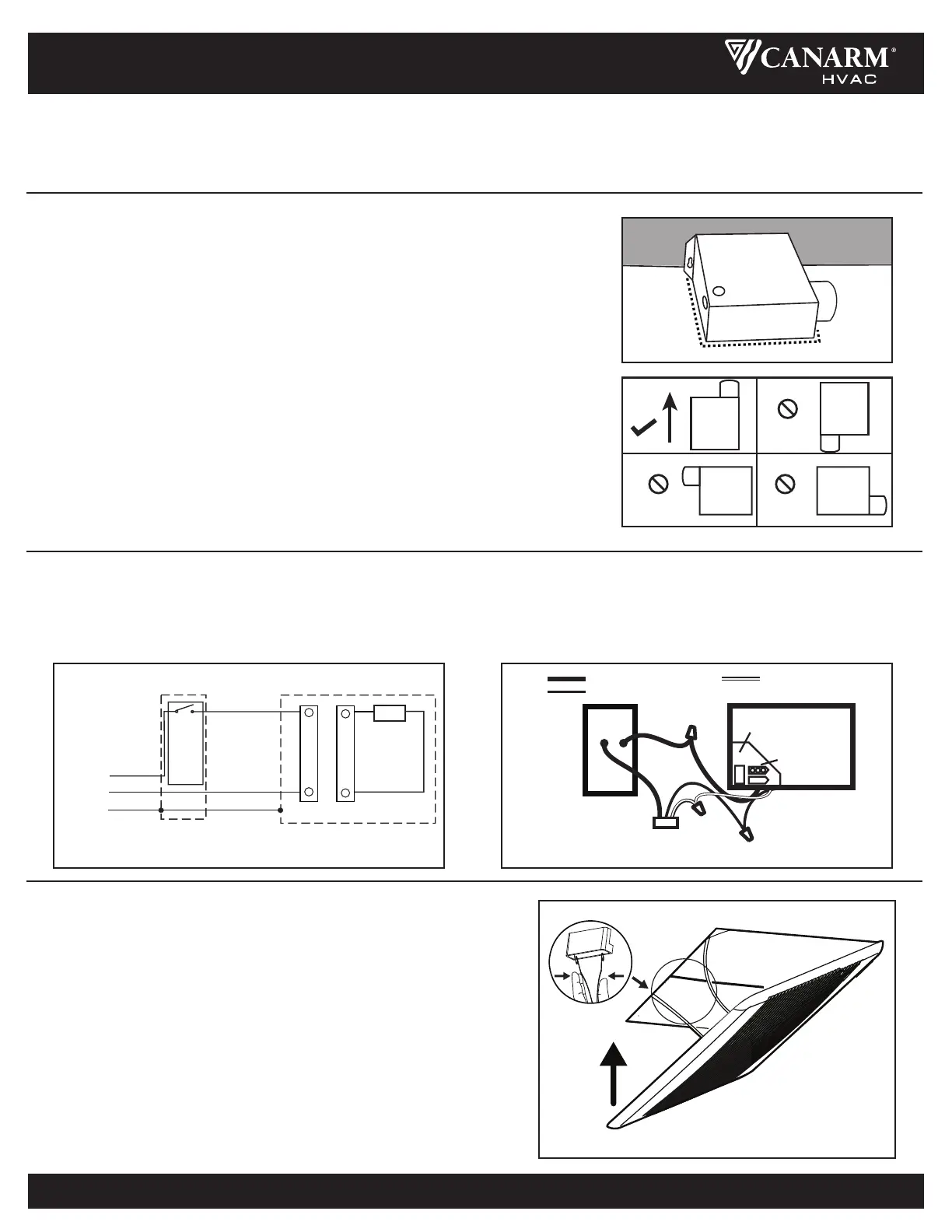 CANARM®
HVAC