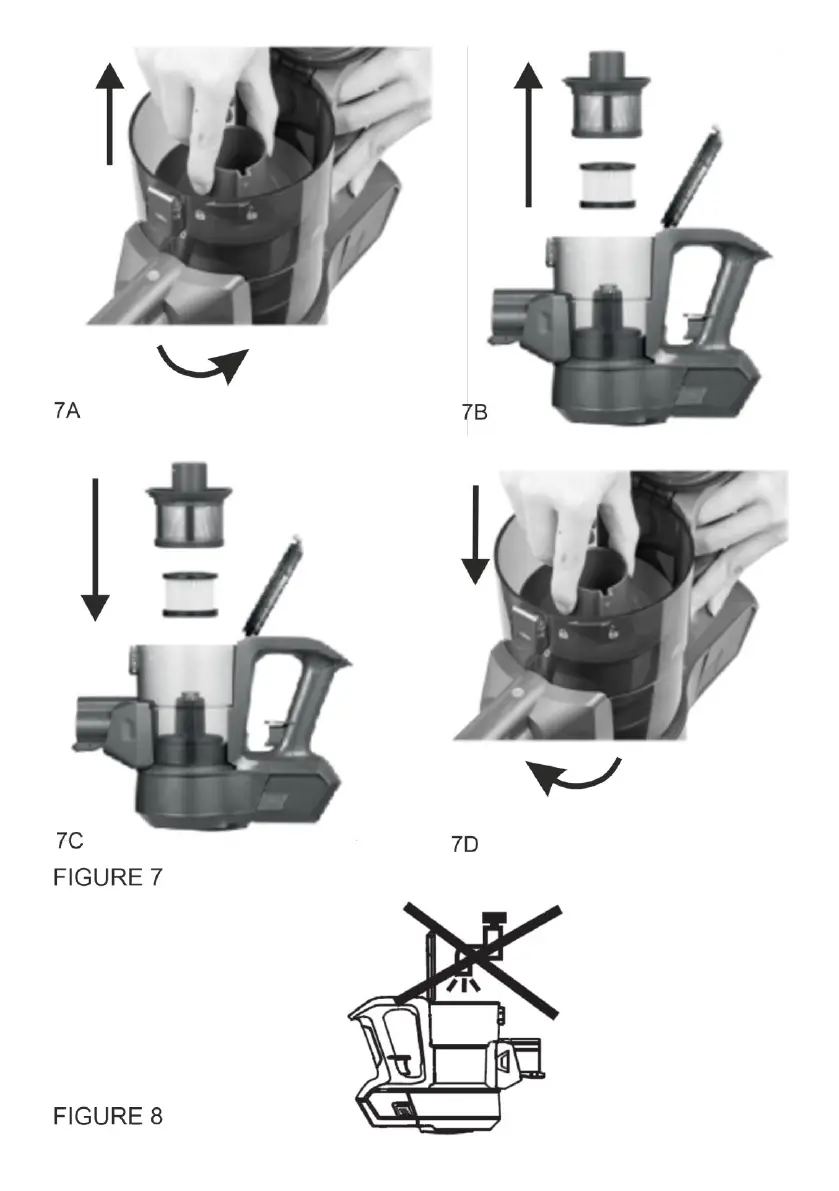 7A

7B

7C

7D

FIGURE 7

FIGURE 8