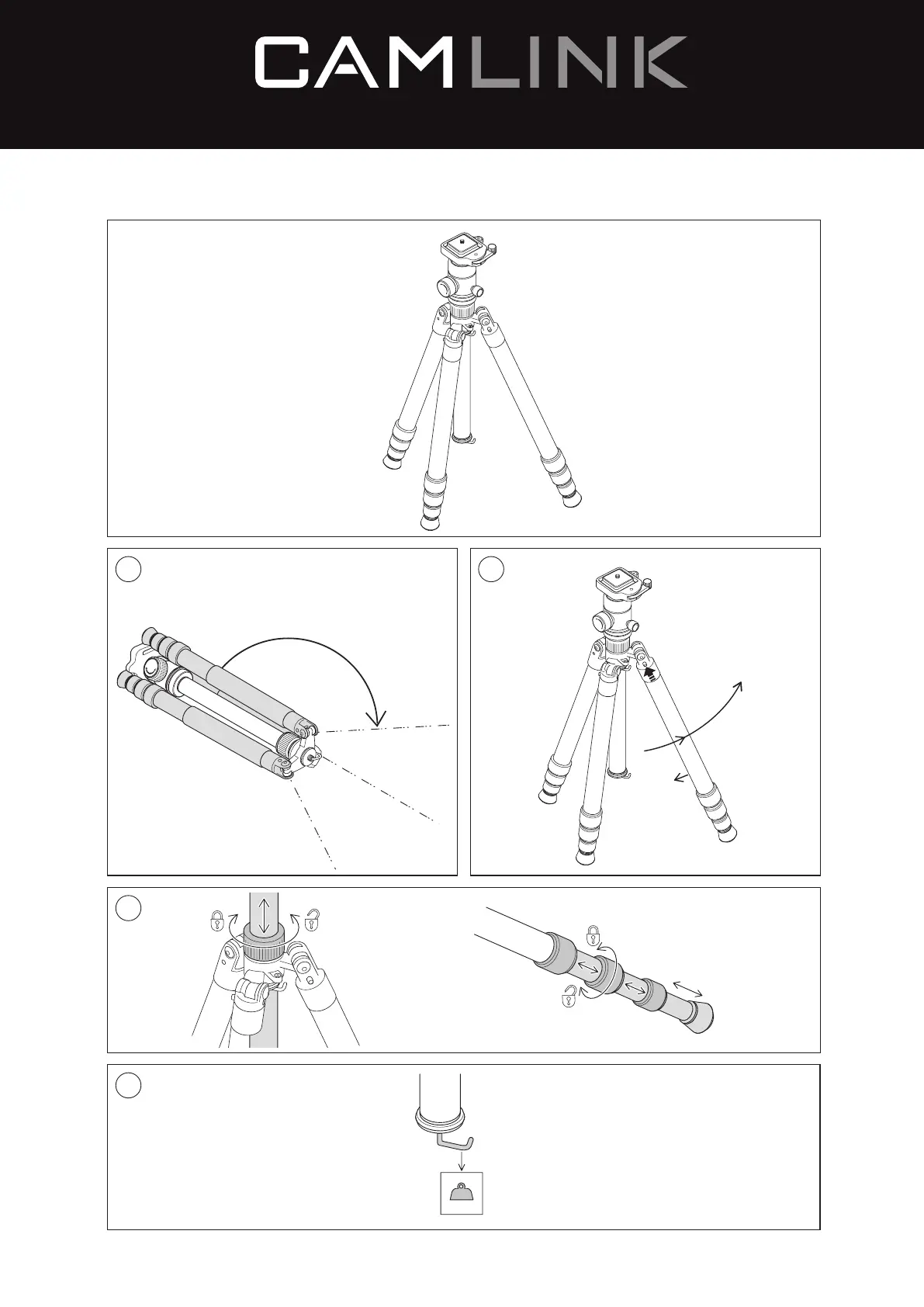 CAMLINK