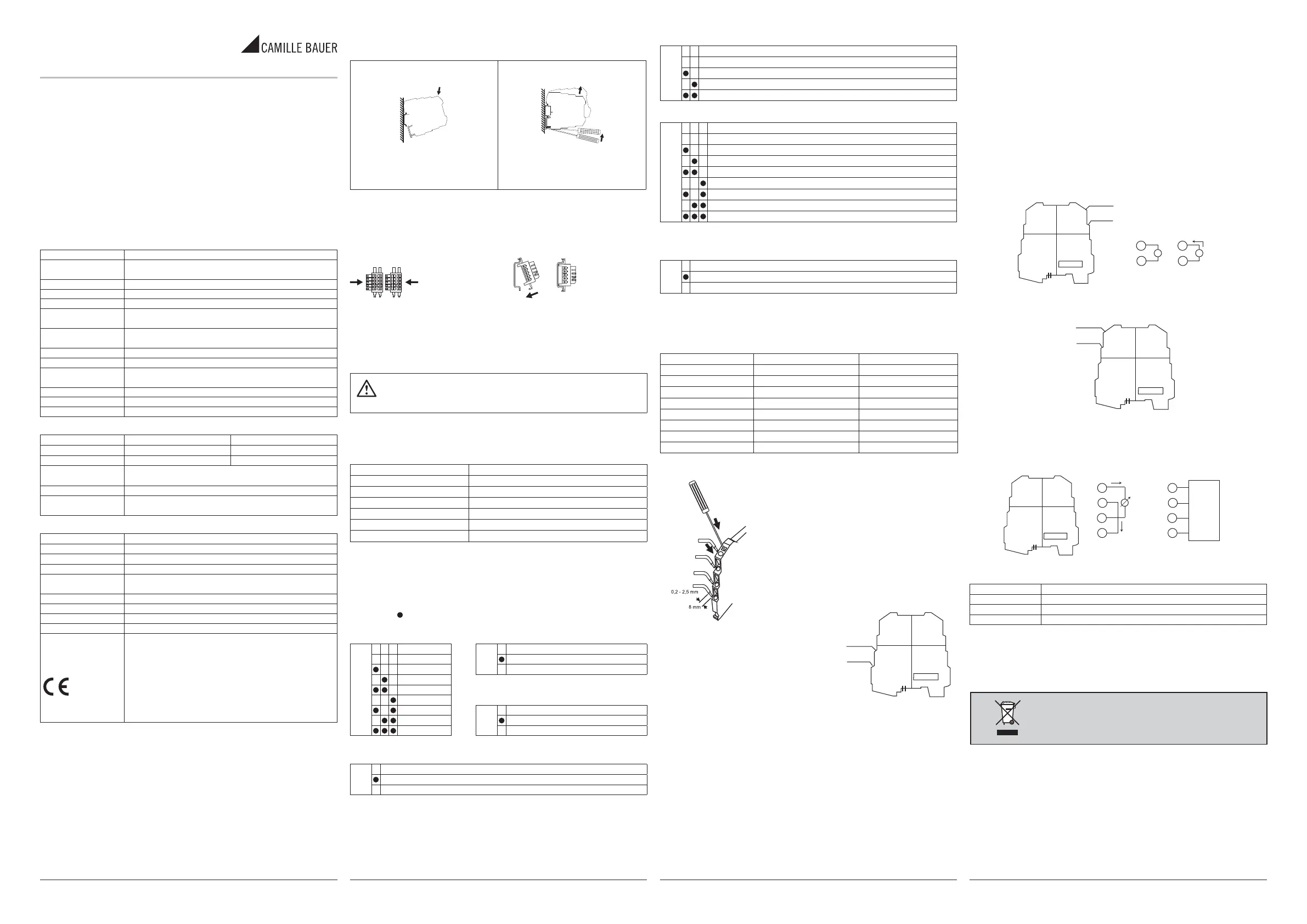 CAMILLE BAUER

0,2 - 2,5 mm
8 mm