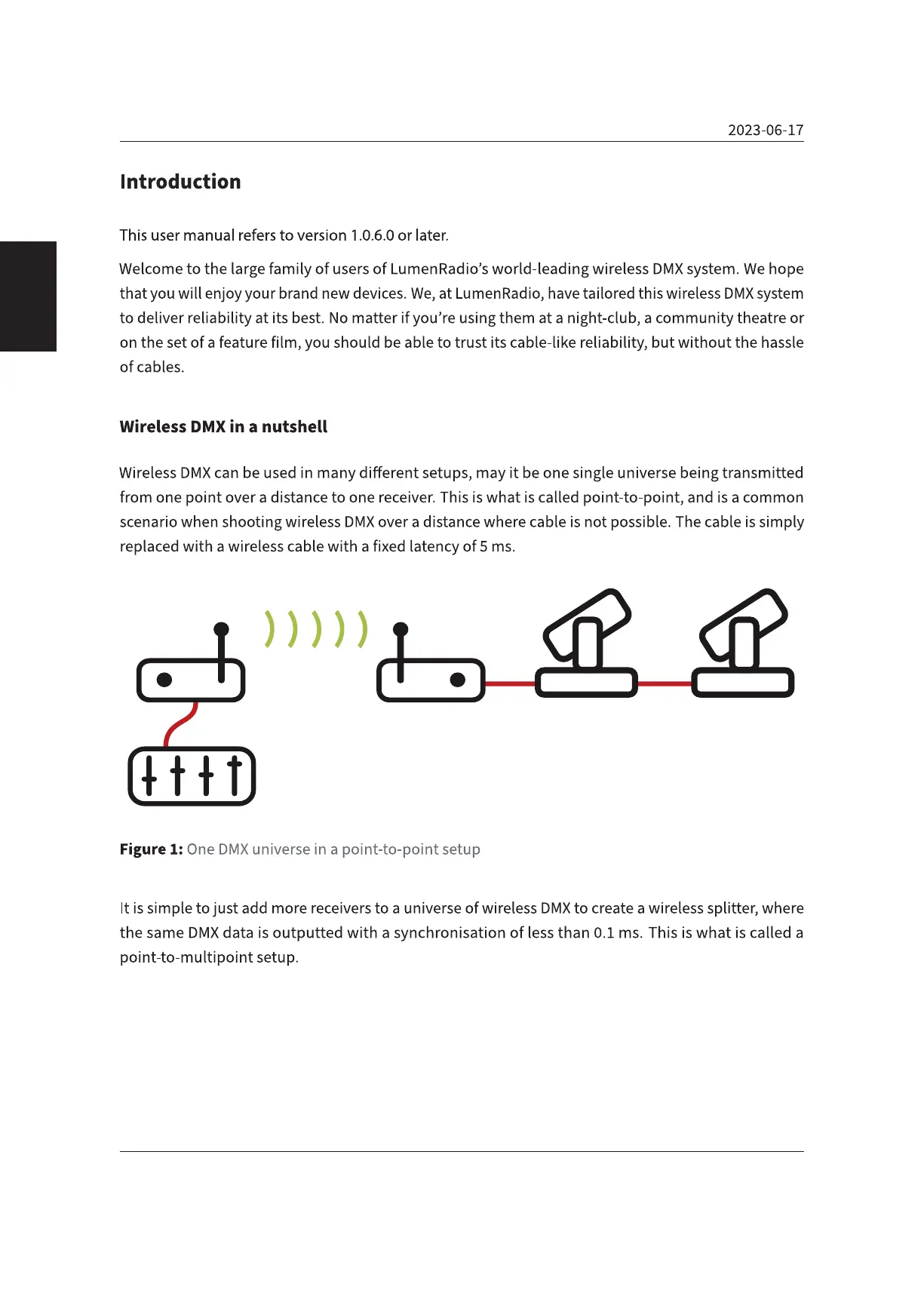 2023-06-17

Introduction

This user manual refers to version 1.0.6.0 or later.

Welcome to the large family of users of LumenRadio's world-leading wireless DMX system. We hope that you will enjoy your brand new devices. We, at LumenRadio, have tailored this wireless DMX system to deliver reliability at its best. No matter if you're using them at a night-club, a community theatre or on the set of a feature film, you should be able to trust its cable-like reliability, but without the hassle of cables.

Wireless DMX in a nutshell

Wireless DMX can be used in many different setups, may it be one single universe being transmitted from one point over a distance to one receiver. This is what is called point-to-point, and is a common scenario when shooting wireless DMX over a distance where cable is not possible. The cable is simply replaced with a wireless cable with a fixed latency of 5 ms.

Figure 1: One DMX universe in a point-to-point setup

It is simple to just add more receivers to a universe of wireless DMX to create a wireless splitter, where the same DMX data is outputted with a synchronisation of less than 0.1 ms. This is what is called a point-to-multipoint setup.