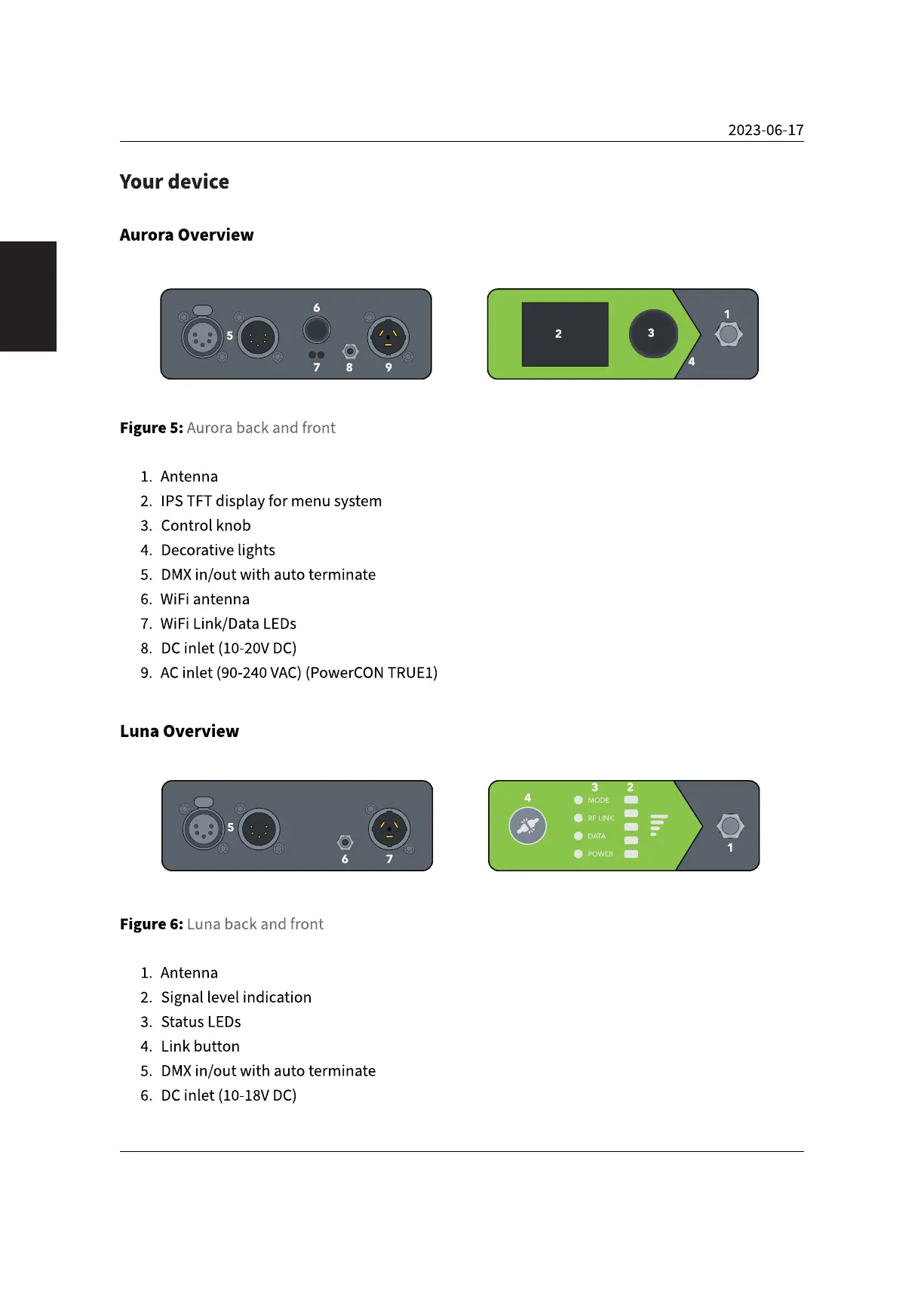 2023-06-17

Your device

Aurora Overview

5 6 7 8 9

2 3 4 1

Figure 5: Aurora back and front

1. Antenna
2. IPS TFT display for menu system
3. Control knob
4. Decorative lights
5. DMX in/out with auto terminate
6. WiFi antenna
7. WiFi Link/Data LEDs
8. DC inlet (10-20V DC)
9. AC inlet (90-240 VAC) (PowerCON TRUE1)

Luna Overview

5 6 7

4 3 2 MODE RF LINK DATA POWER 1

Figure 6: Luna back and front

1. Antenna
2. Signal level indication
3. Status LEDs
4. Link button
5. DMX in/out with auto terminate
6. DC inlet (10-18V DC)