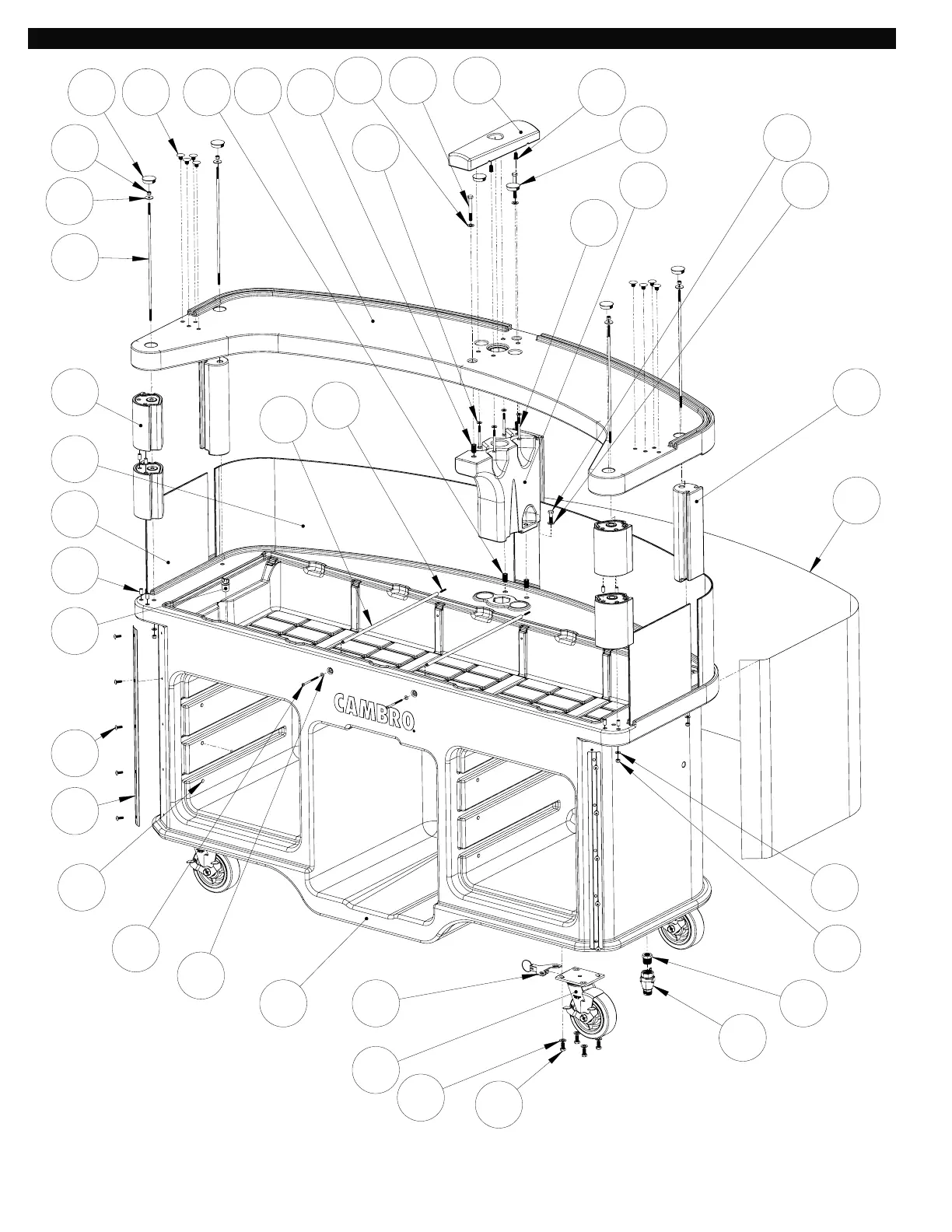 CAMBRO