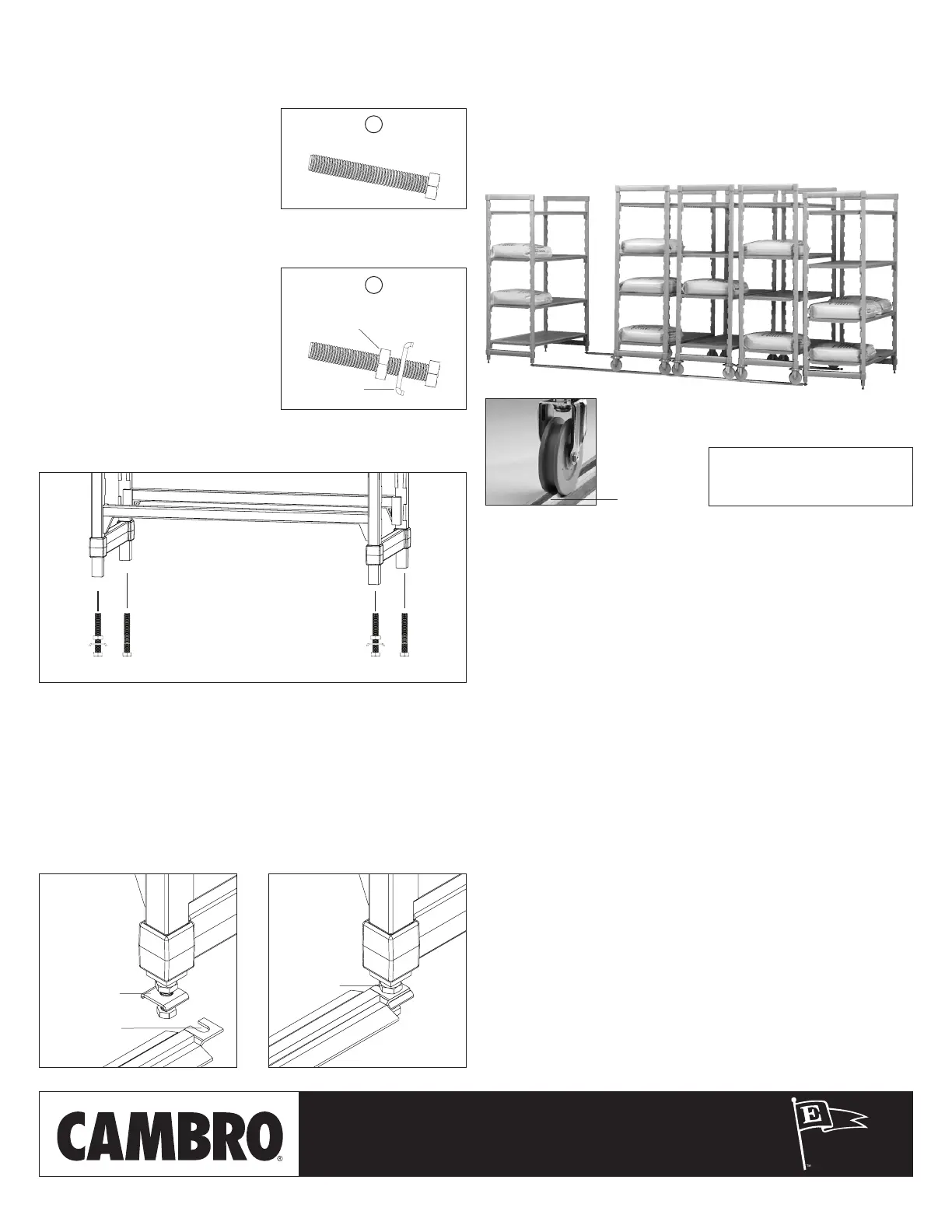 CAMBRO®

E

™